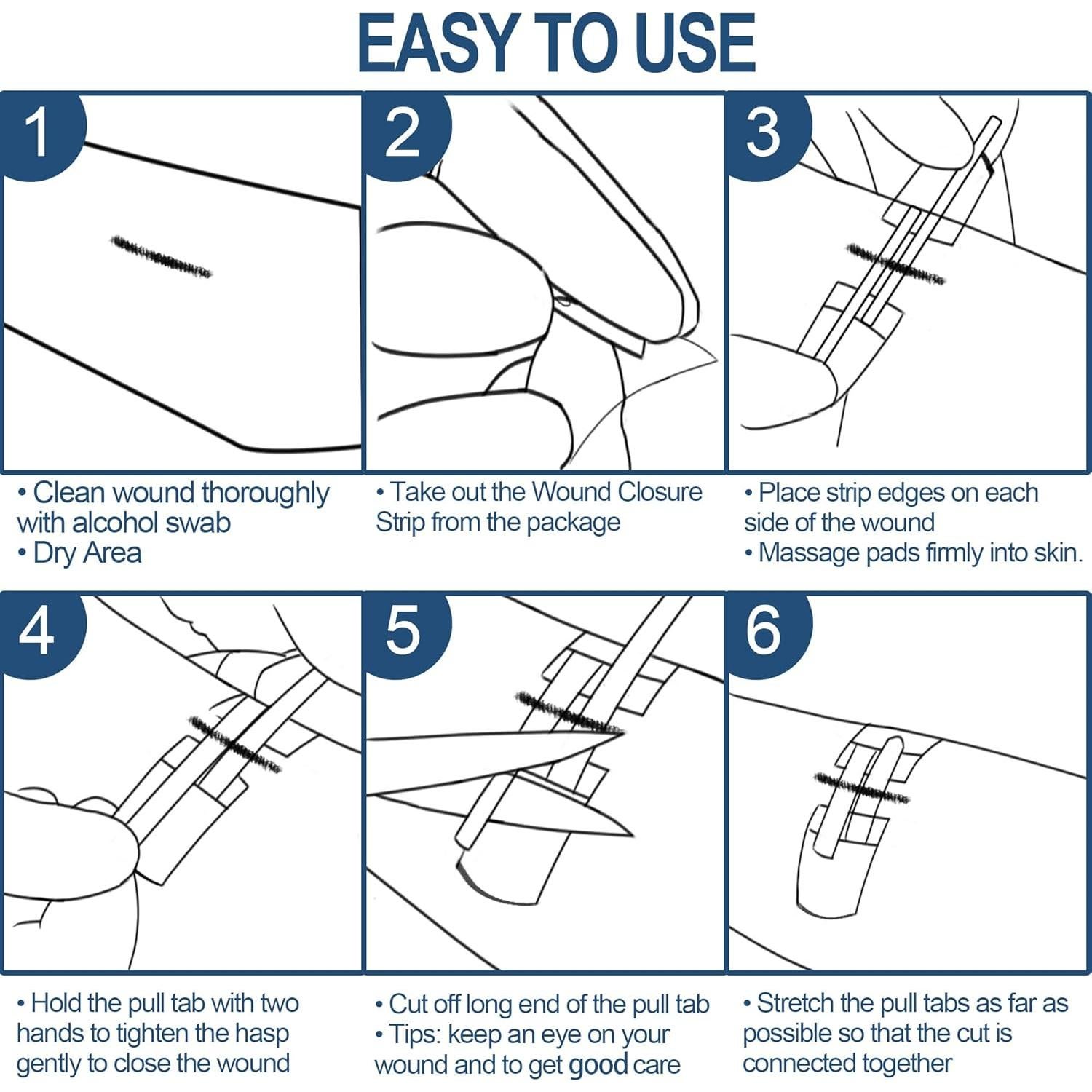 EASY TO USE

1

• Clean wound thoroughly with alcohol swab
• Dry Area

2

• Take out the Wound Closure Strip from the package

3

• Place strip edges on each side of the wound
• Massage pads firmly into skin.

4

• Hold the pull tab with two hands to tighten the hasp gently to close the wound

5

• Cut off long end of the pull tab
• Tips: keep an eye on your wound and to get good care

6

• Stretch the pull tabs as far as possible so that the cut is connected together