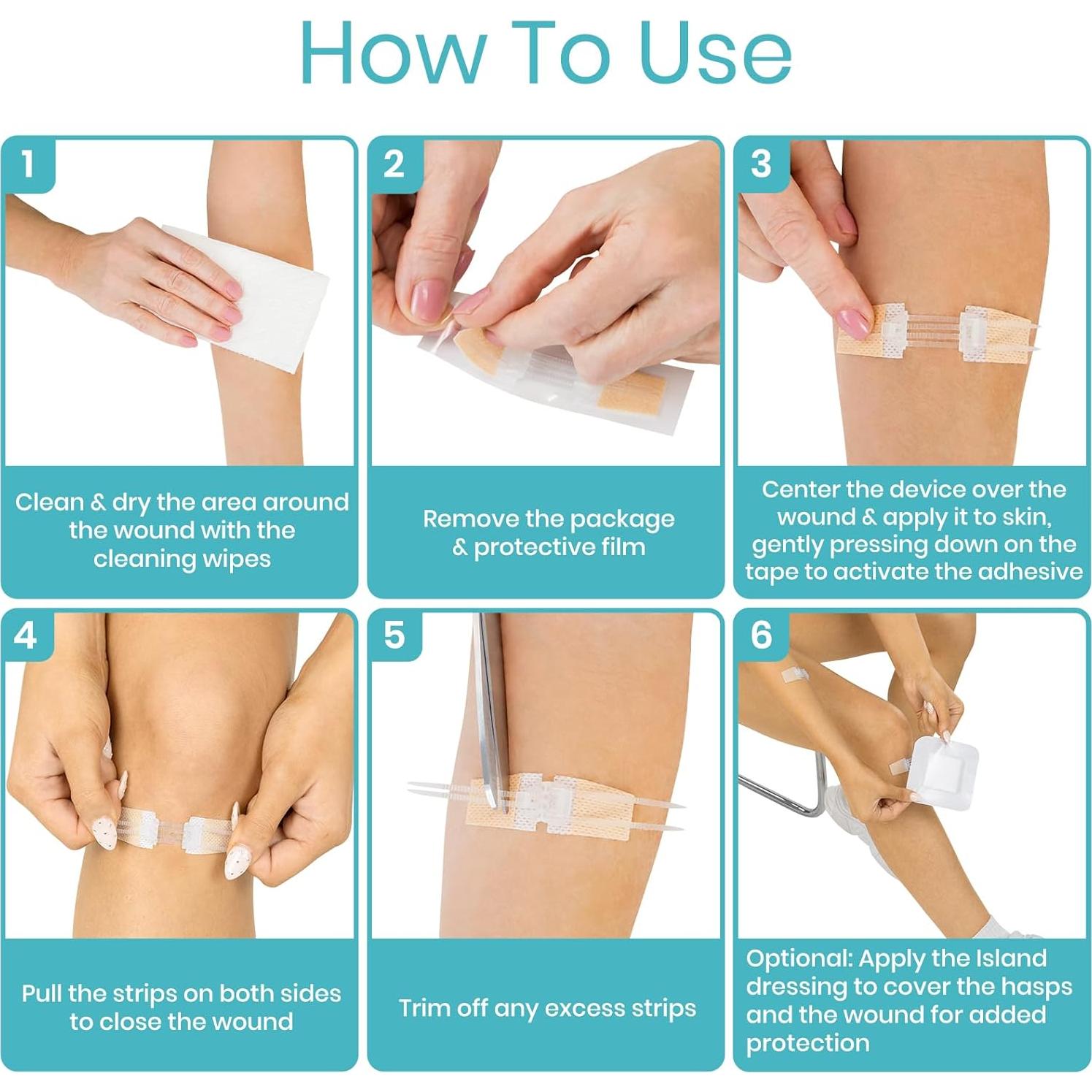 How To Use

1

Clean & dry the area around the wound with the cleaning wipes

2

Remove the package & protective film

3

Center the device over the wound & apply it to skin, gently pressing down on the tape to activate the adhesive

4

Pull the strips on both sides to close the wound

5

Trim off any excess strips

6

Optional: Apply the Island dressing to cover the hasps and the wound for added protection