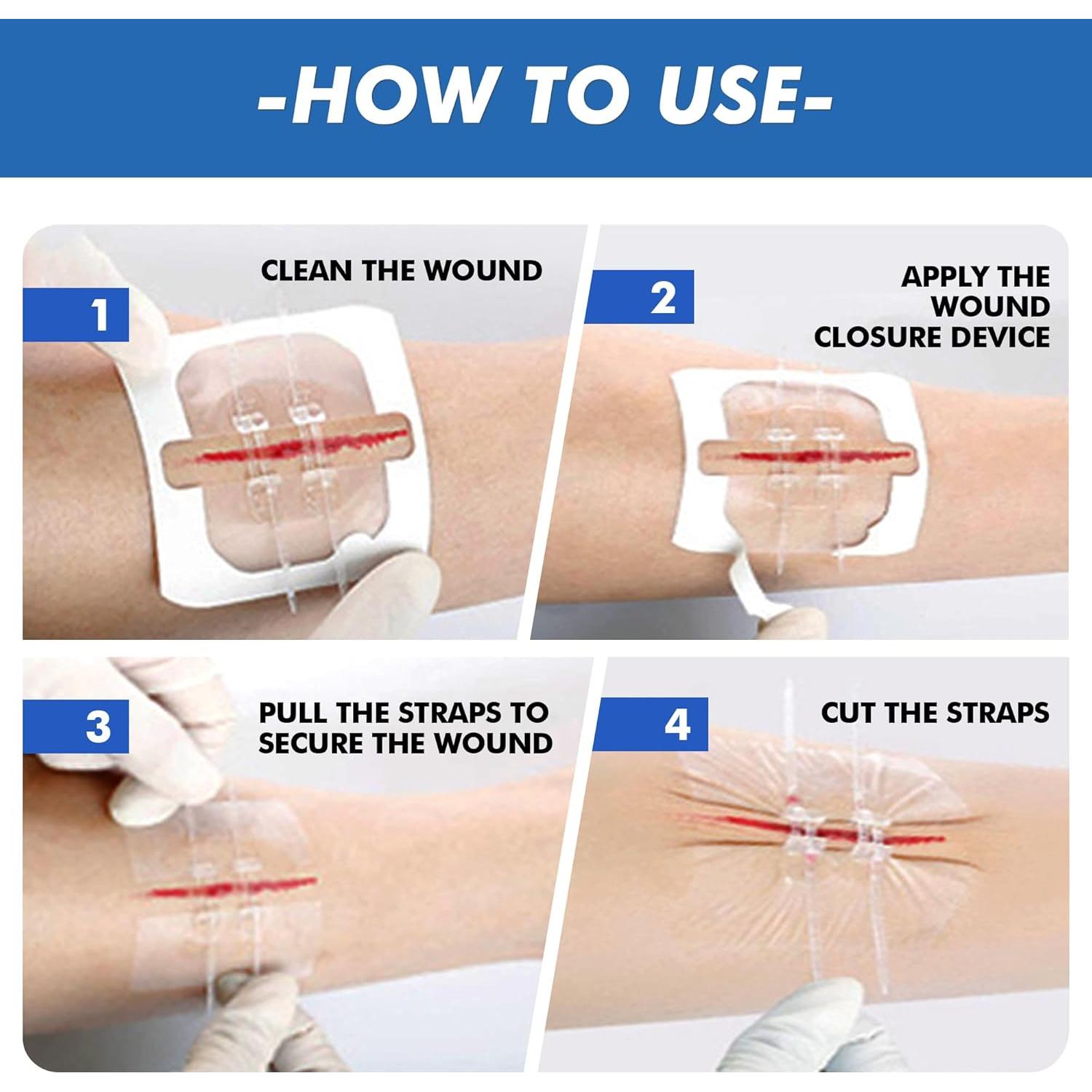 -HOW TO USE-

1
CLEAN THE WOUND

2
APPLY THE WOUND CLOSURE DEVICE

3
PULL THE STRAPS TO SECURE THE WOUND

4
CUT THE STRAPS