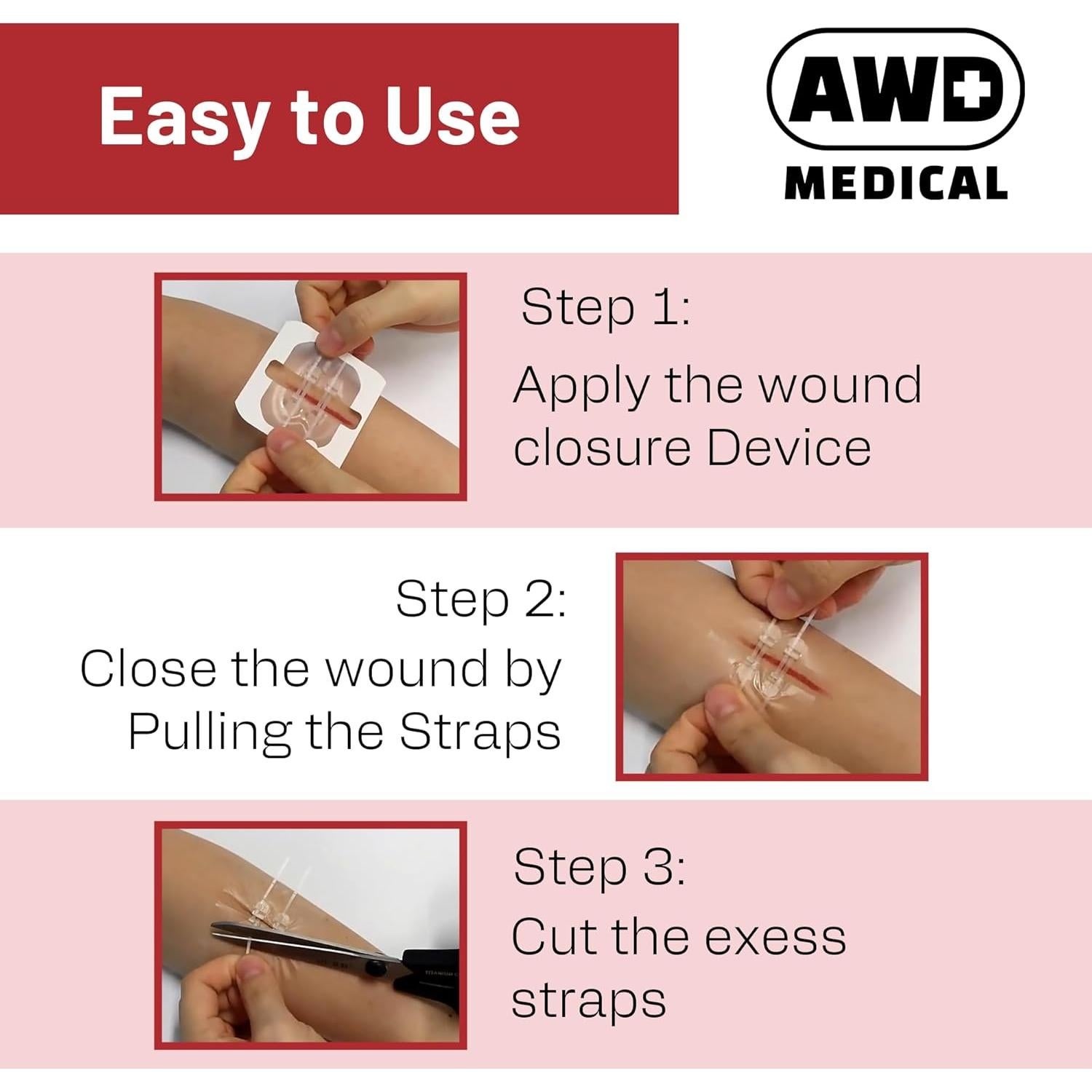 Easy to Use

AWD MEDICAL

Step 1:
Apply the wound closure Device

Step 2:
Close the wound by Pulling the Straps

Step 3:
Cut the exess straps