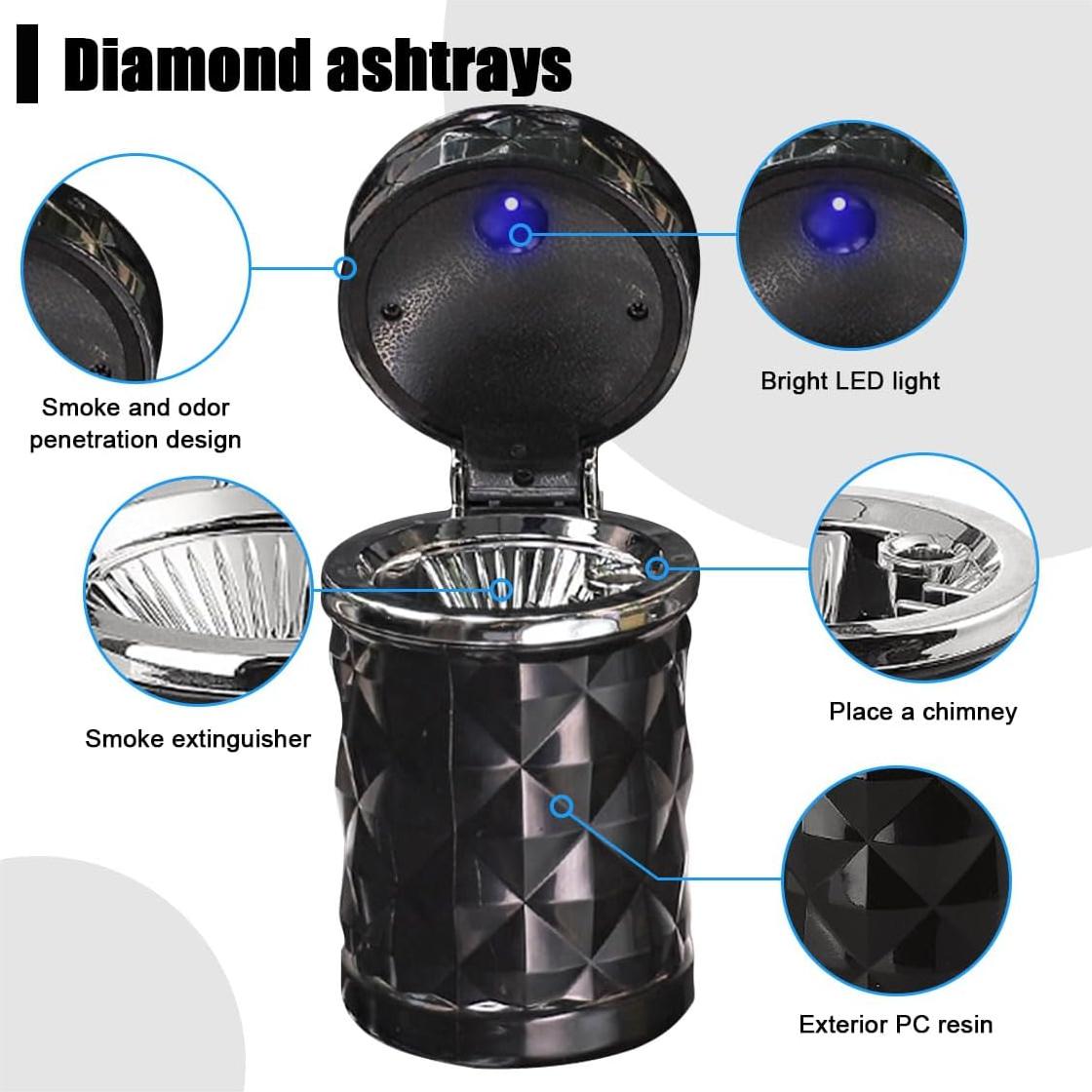 Diamond ashtrays

Smoke and odor penetration design

Bright LED light

Smoke extinguisher

Place a chimney

Exterior PC resin