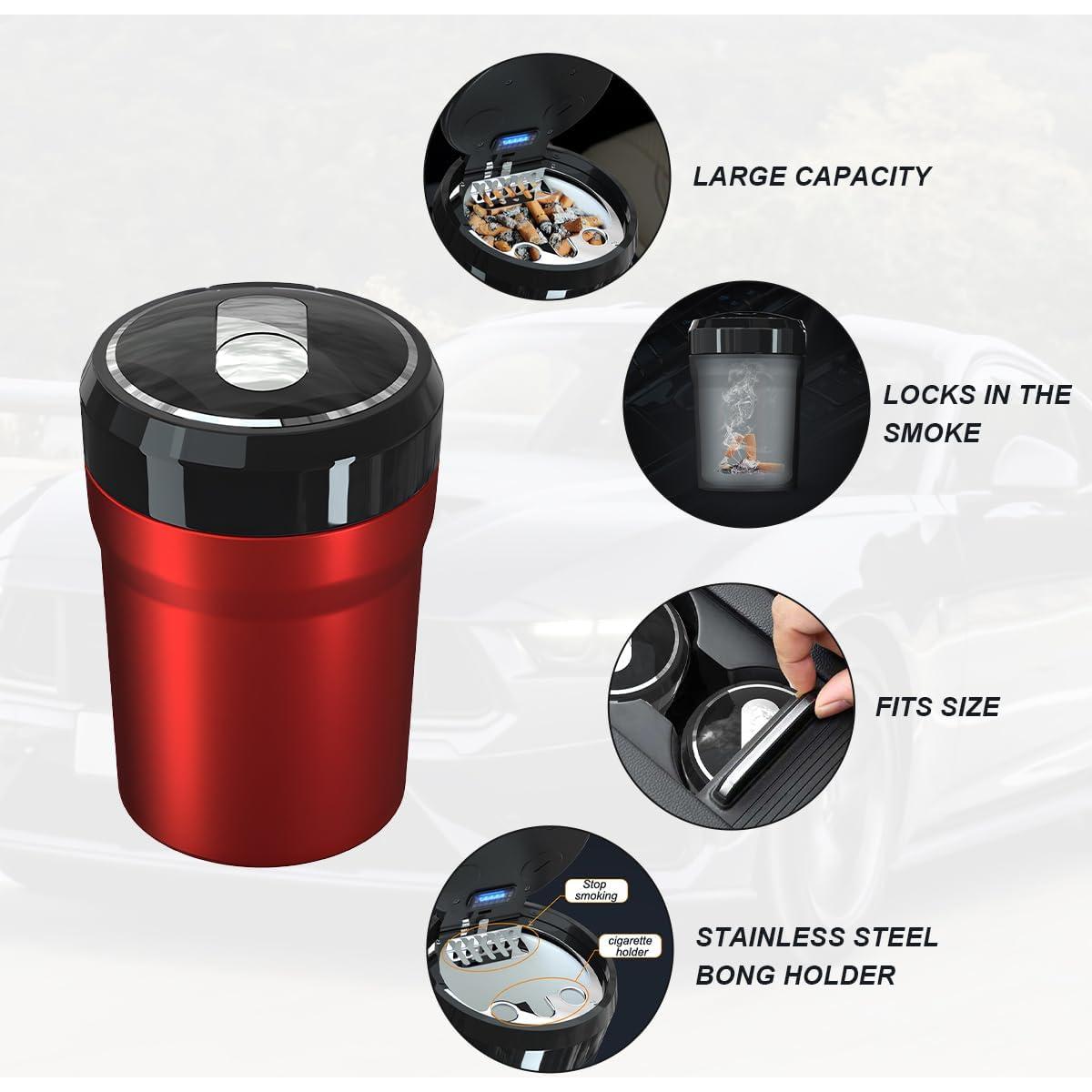 LARGE CAPACITY

LOCKS IN THE SMOKE

FITS SIZE

Stop smoking

cigarette holder

STAINLESS STEEL BONG HOLDER