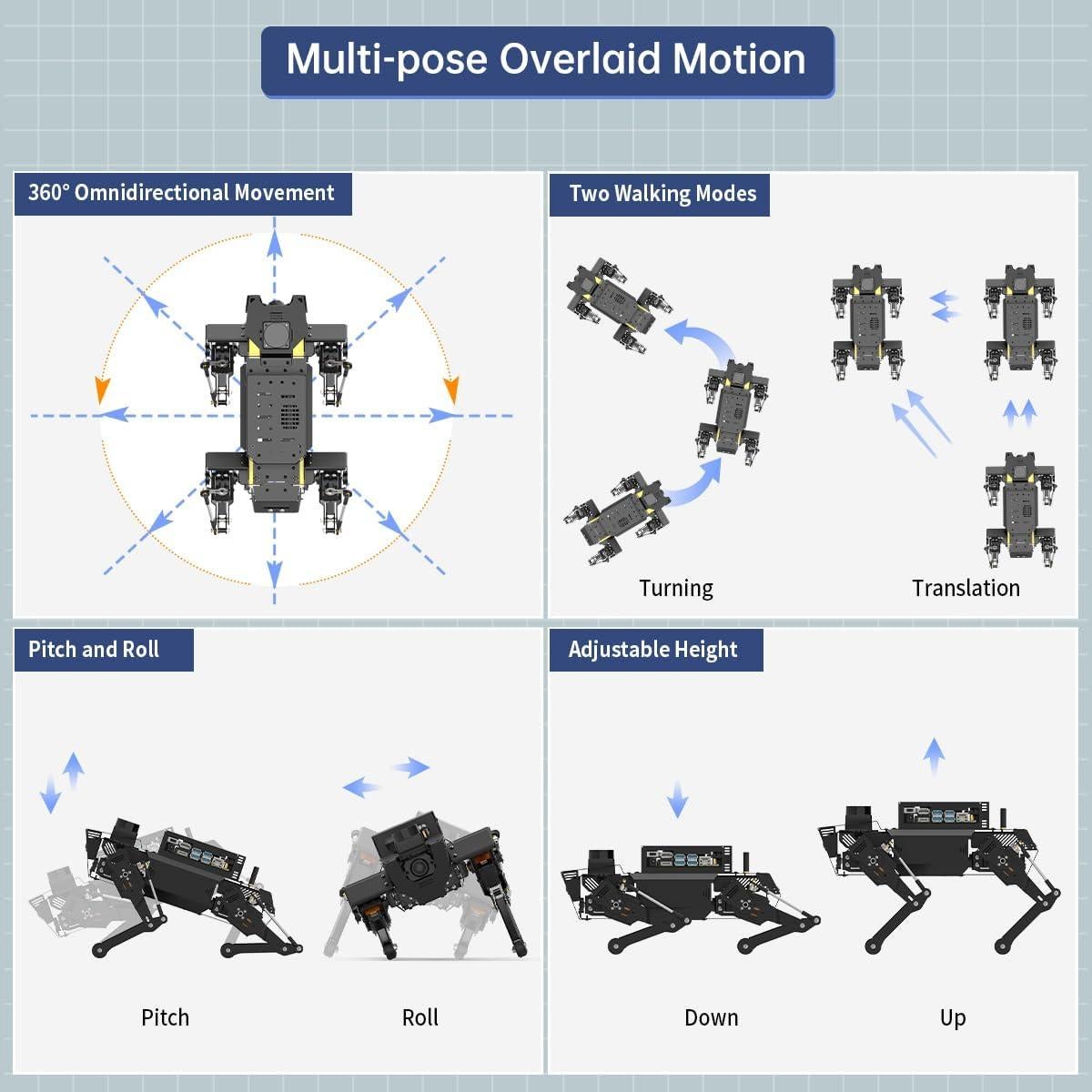 Multi-pose Overlaid Motion

360° Omnidirectional Movement

Two Walking Modes

Turning

Translation

Pitch and Roll

Pitch

Roll

Adjustable Height

Down

Up