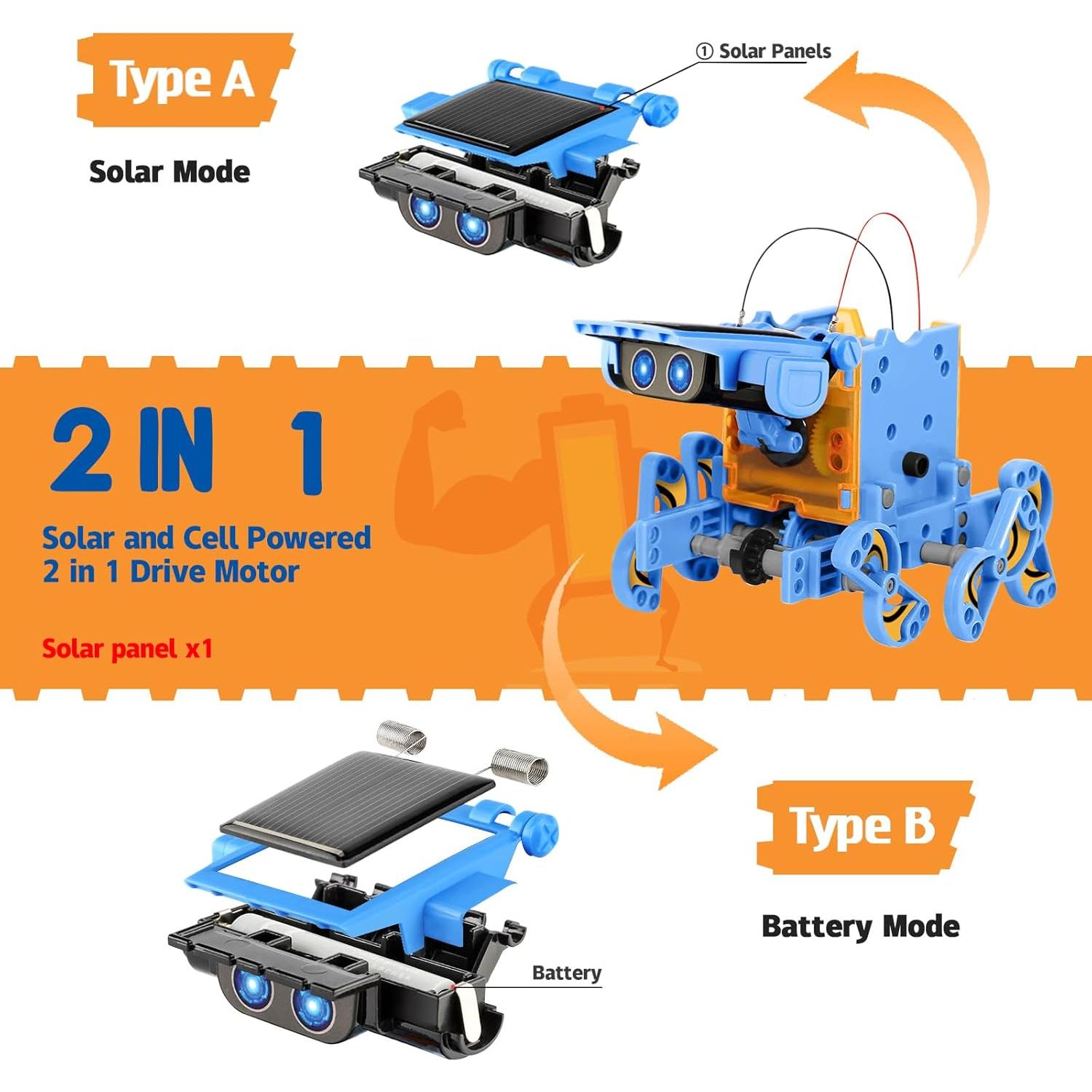 Type A

Solar Mode

① Solar Panels

2 IN 1

Solar and Cell Powered
2 in 1 Drive Motor

Solar panel x1

Type B

Battery Mode

Battery