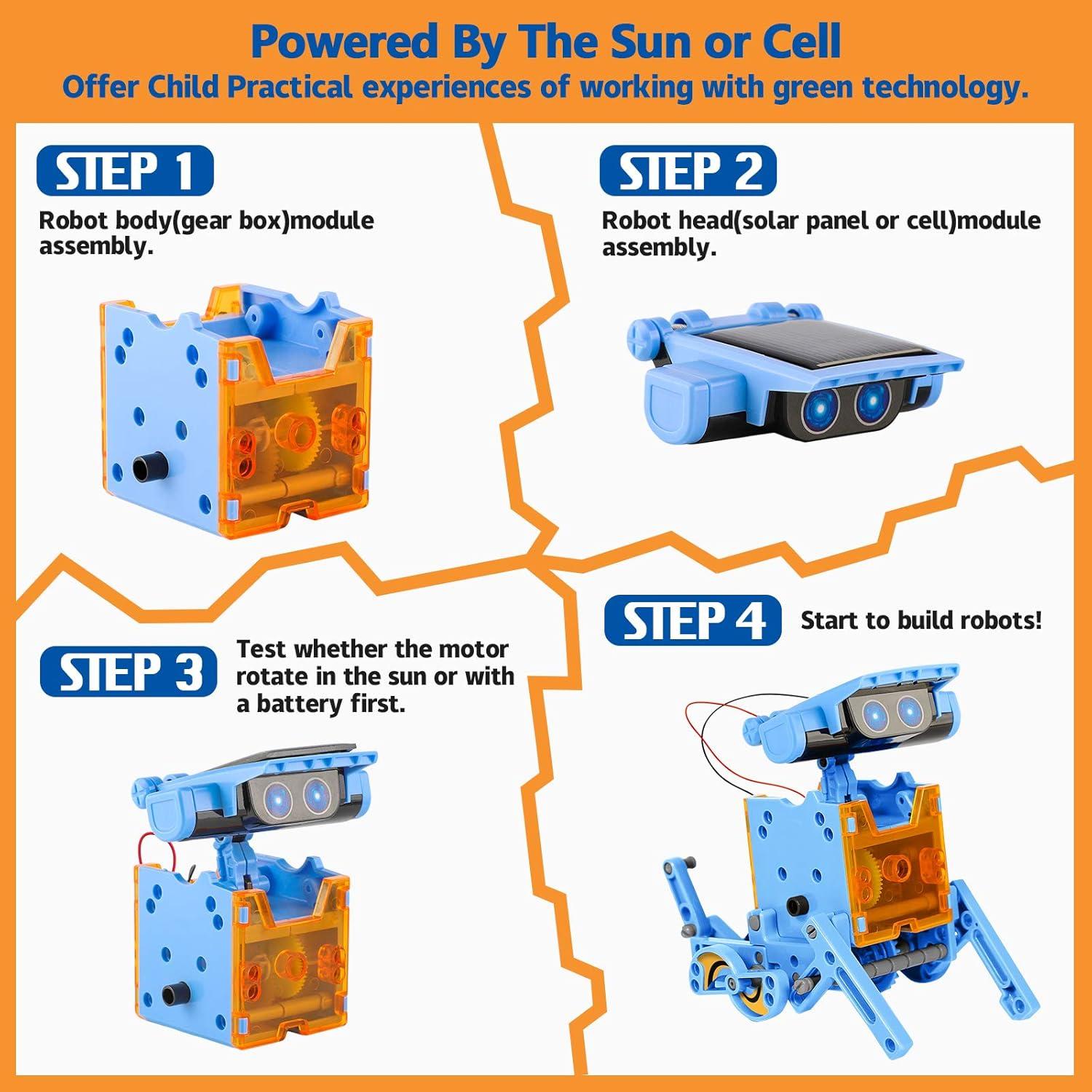 Powered By The Sun or Cell
Offer Child Practical experiences of working with green technology.

STEP 1
Robot body(gear box)module assembly.

STEP 2
Robot head(solar panel or cell)module assembly.

STEP 3
Test whether the motor rotate in the sun or with a battery first.

STEP 4
Start to build robots!