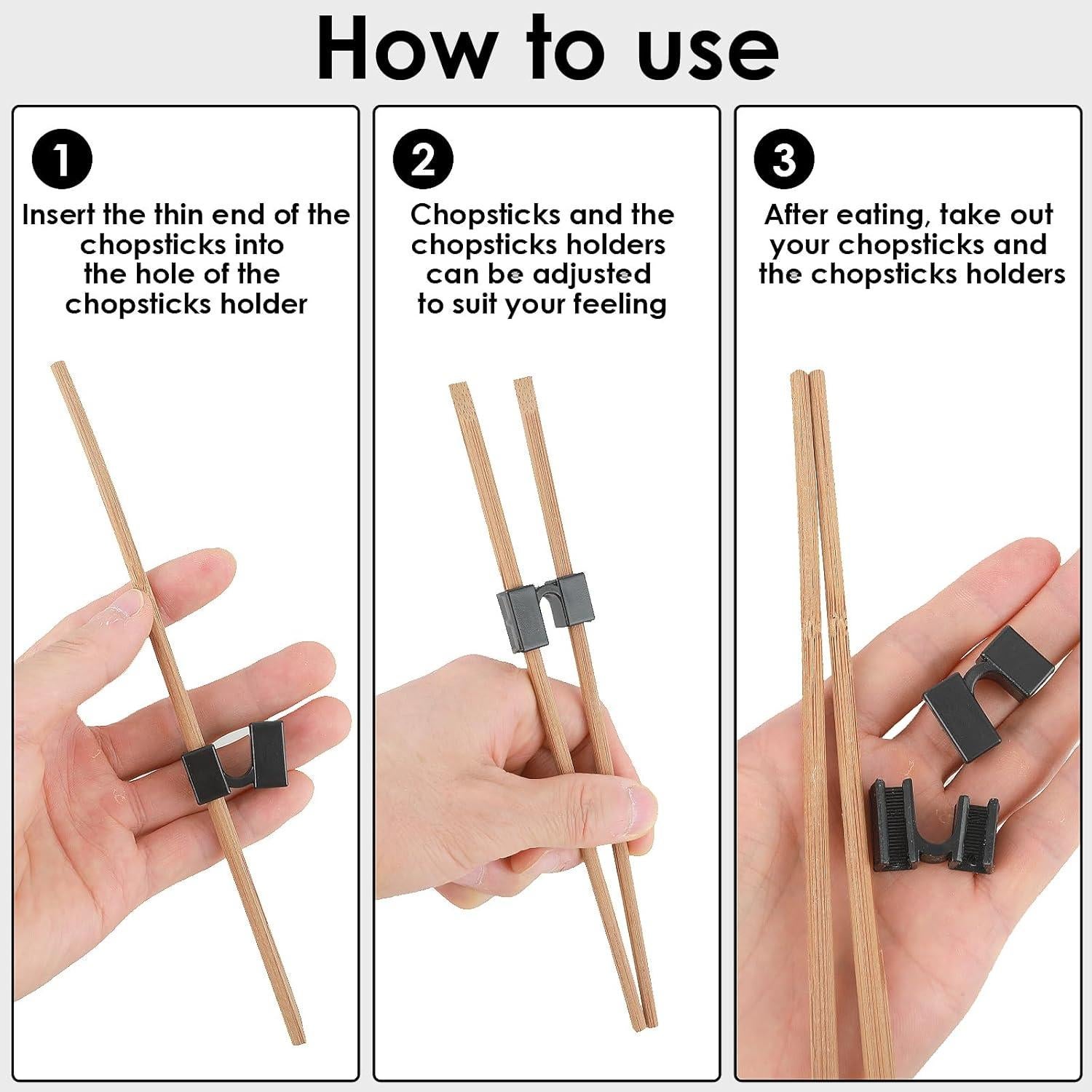 How to use

1
Insert the thin end of the chopsticks into the hole of the chopsticks holder

2
Chopsticks and the chopsticks holders can be adjusted to suit your feeling

3
After eating, take out your chopsticks and the chopsticks holders