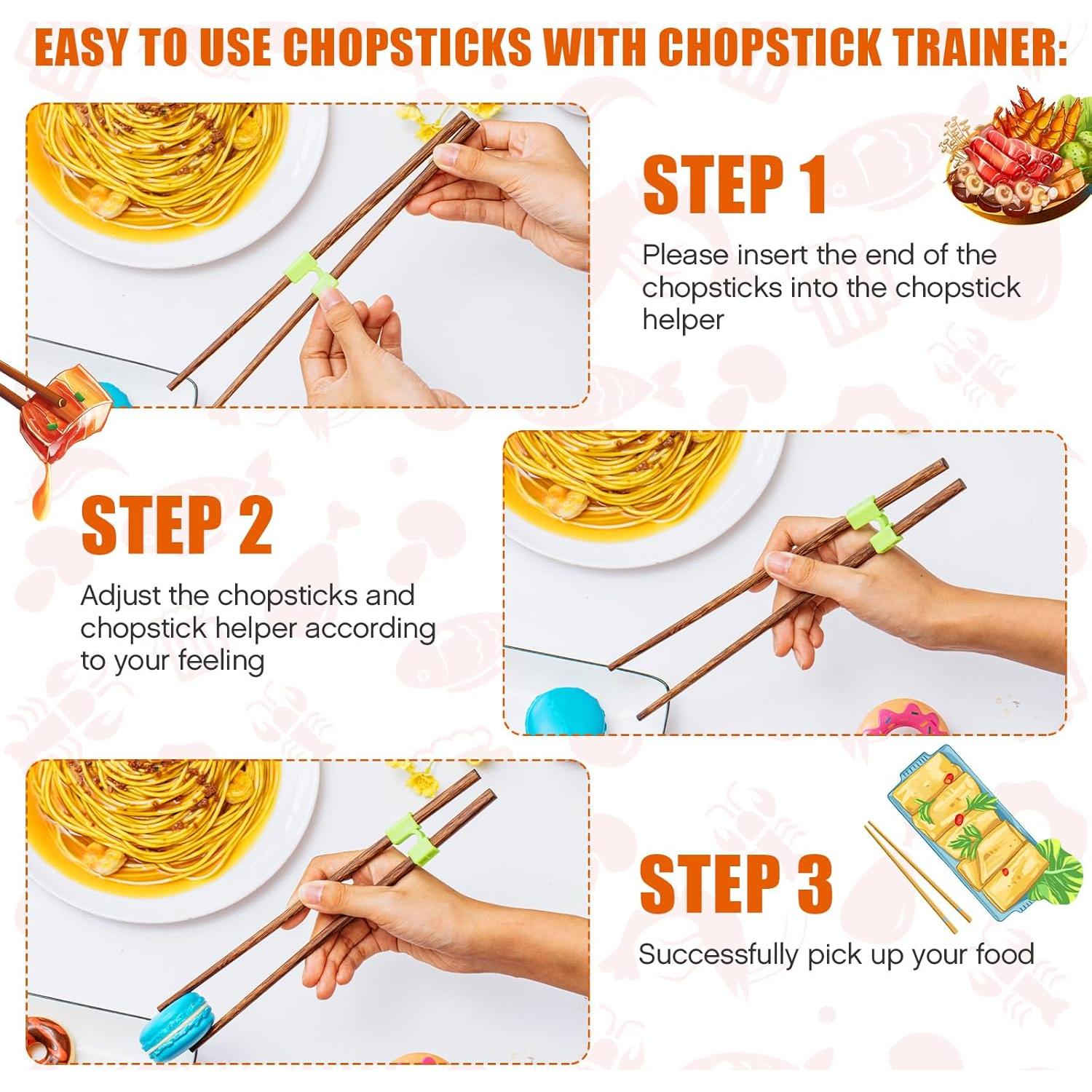 EASY TO USE CHOPSTICKS WITH CHOPSTICK TRAINER:

STEP 1

Please insert the end of the chopsticks into the chopstick helper

STEP 2

Adjust the chopsticks and chopstick helper according to your feeling

STEP 3

Successfully pick up your food