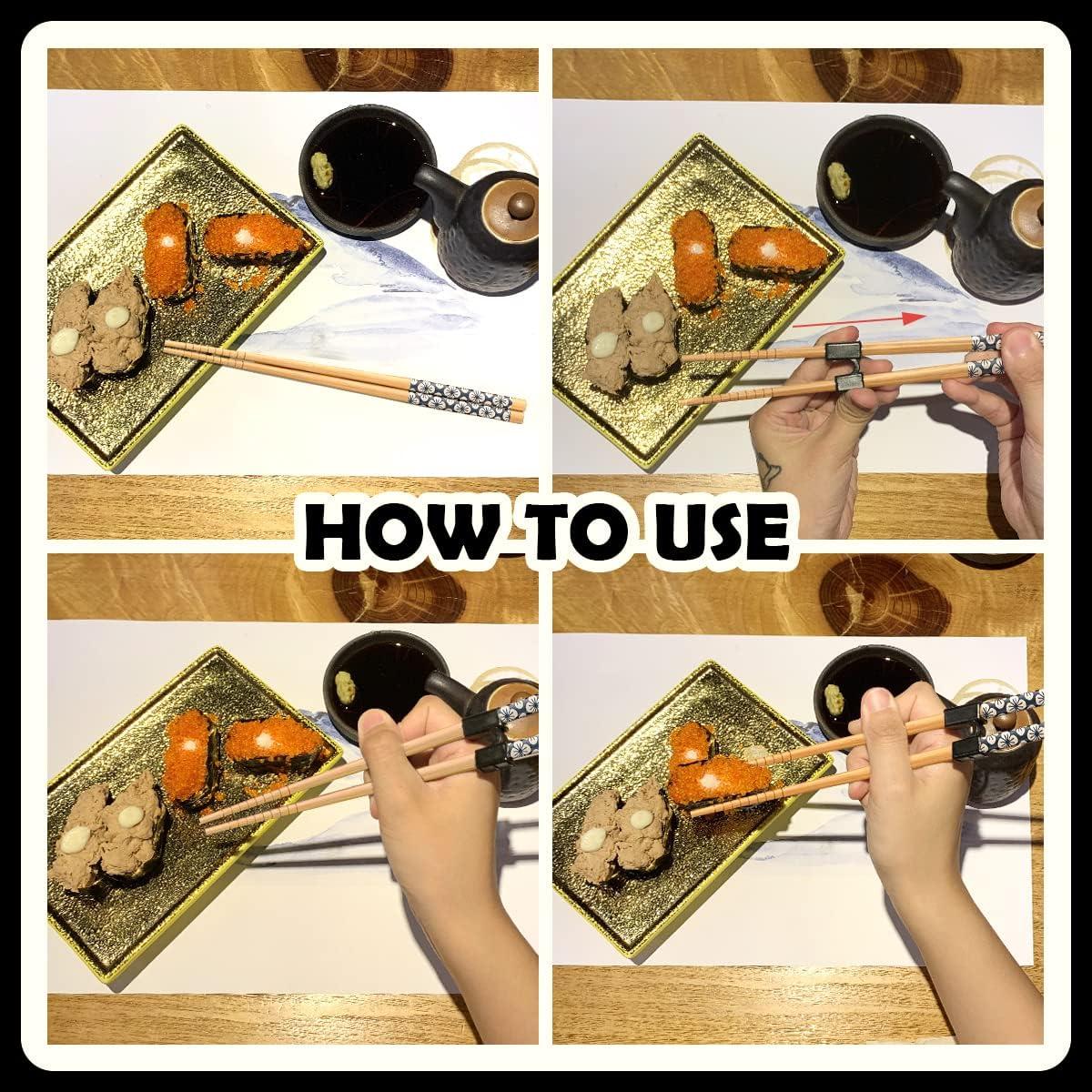 HOW TO USE