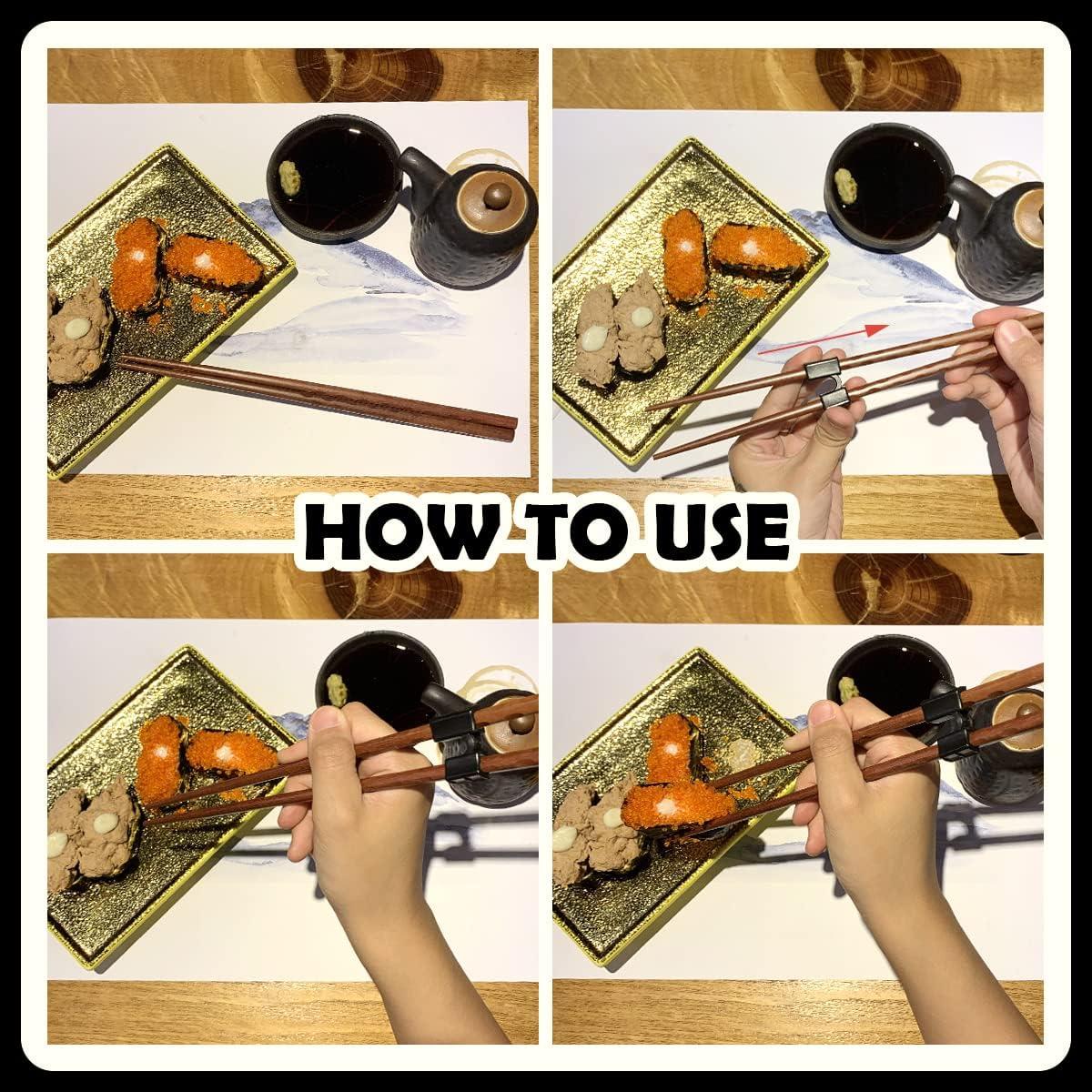 HOW TO USE