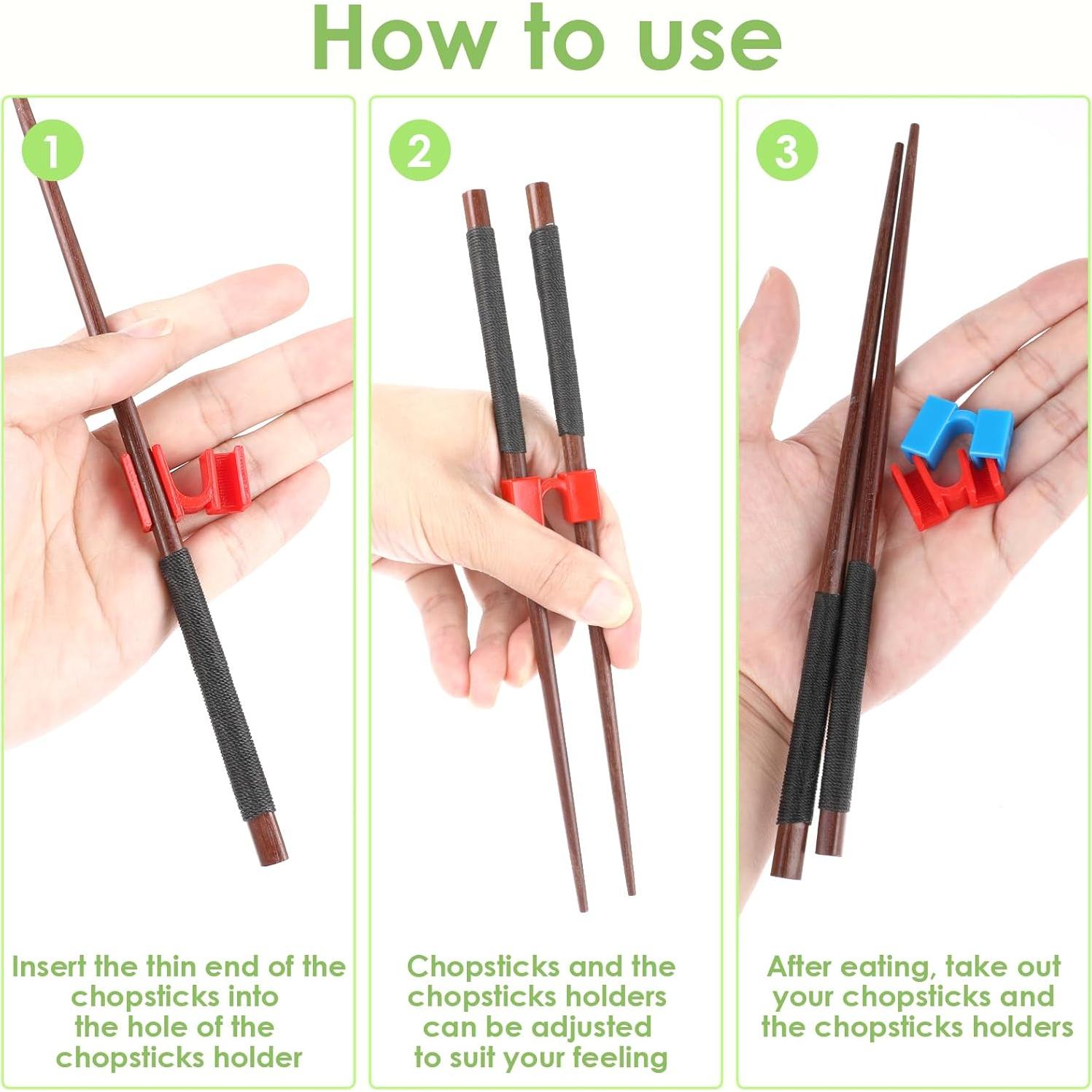 How to use

1

Insert the thin end of the chopsticks into the hole of the chopsticks holder

2

Chopsticks and the chopsticks holders can be adjusted to suit your feeling

3

After eating, take out your chopsticks and the chopsticks holders