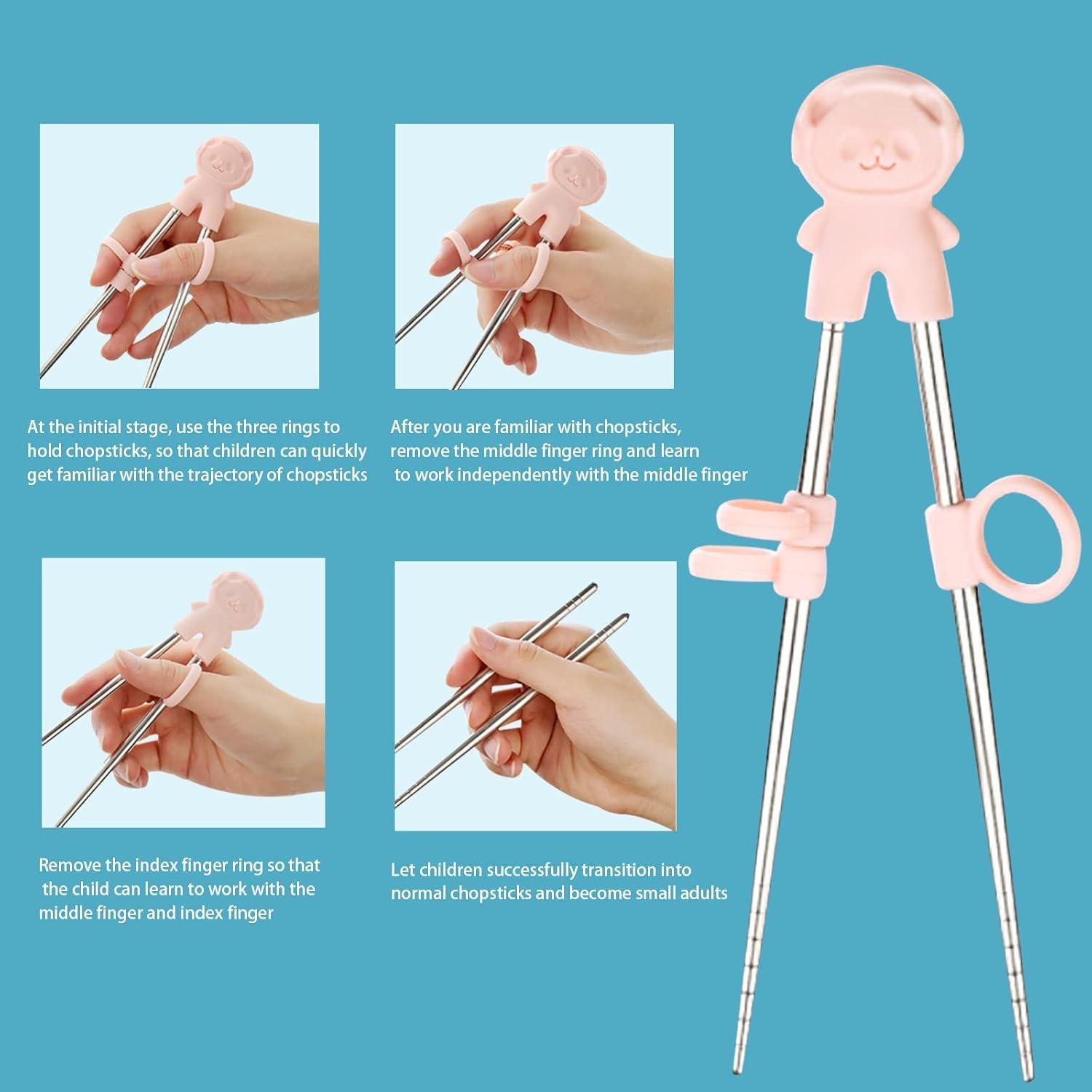 At the initial stage, use the three rings to hold chopsticks, so that children can quickly get familiar with the trajectory of chopsticks

After you are familiar with chopsticks, remove the middle finger ring and learn to work independently with the middle finger

Remove the index finger ring so that the child can learn to work with the middle finger and index finger

Let children successfully transition into normal chopsticks and become small adults