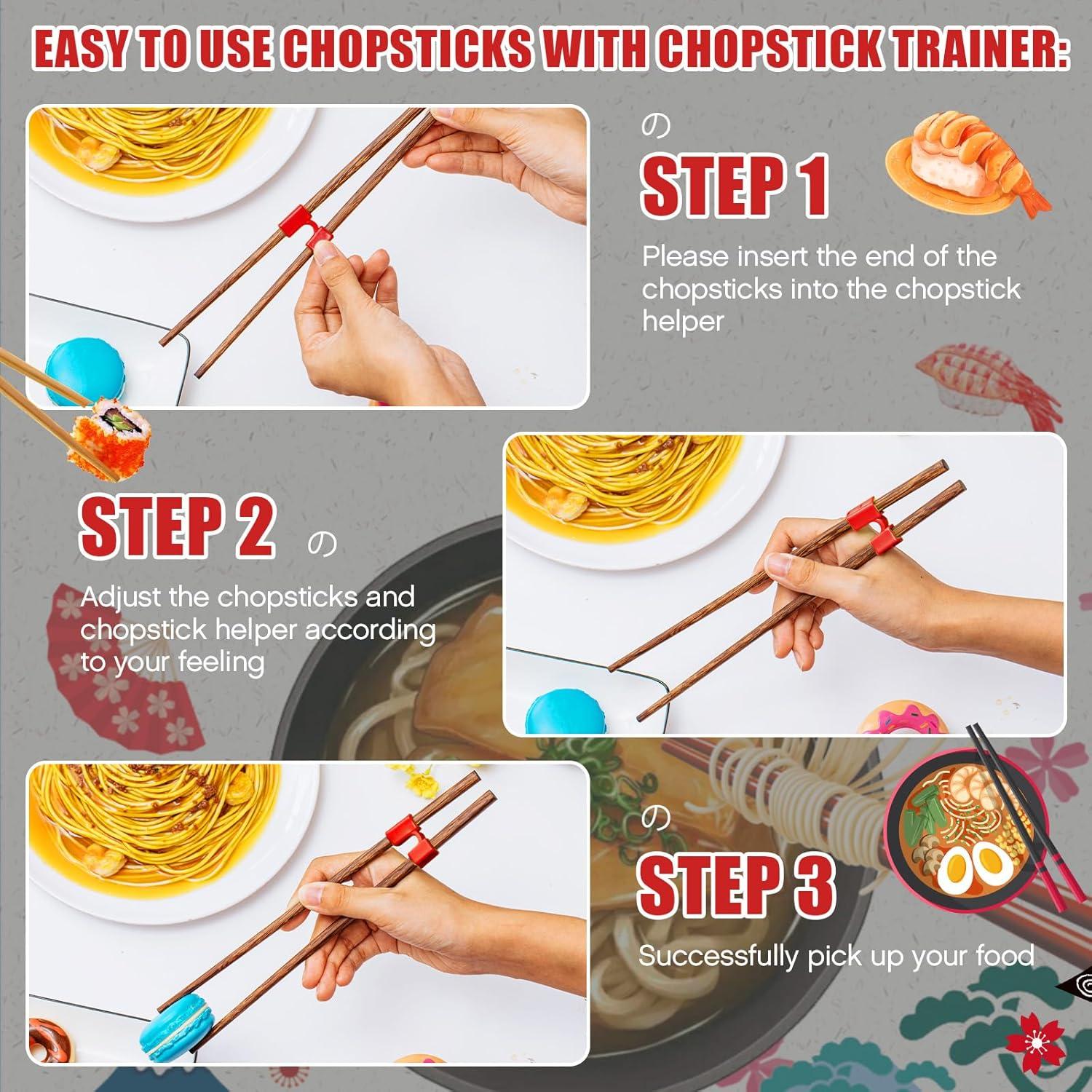 EASY TO USE CHOPSTICKS WITH CHOPSTICK TRAINER:

の
STEP 1

Please insert the end of the chopsticks into the chopstick helper

STEP 2 の

Adjust the chopsticks and chopstick helper according to your feeling

の
STEP 3

Successfully pick up your food