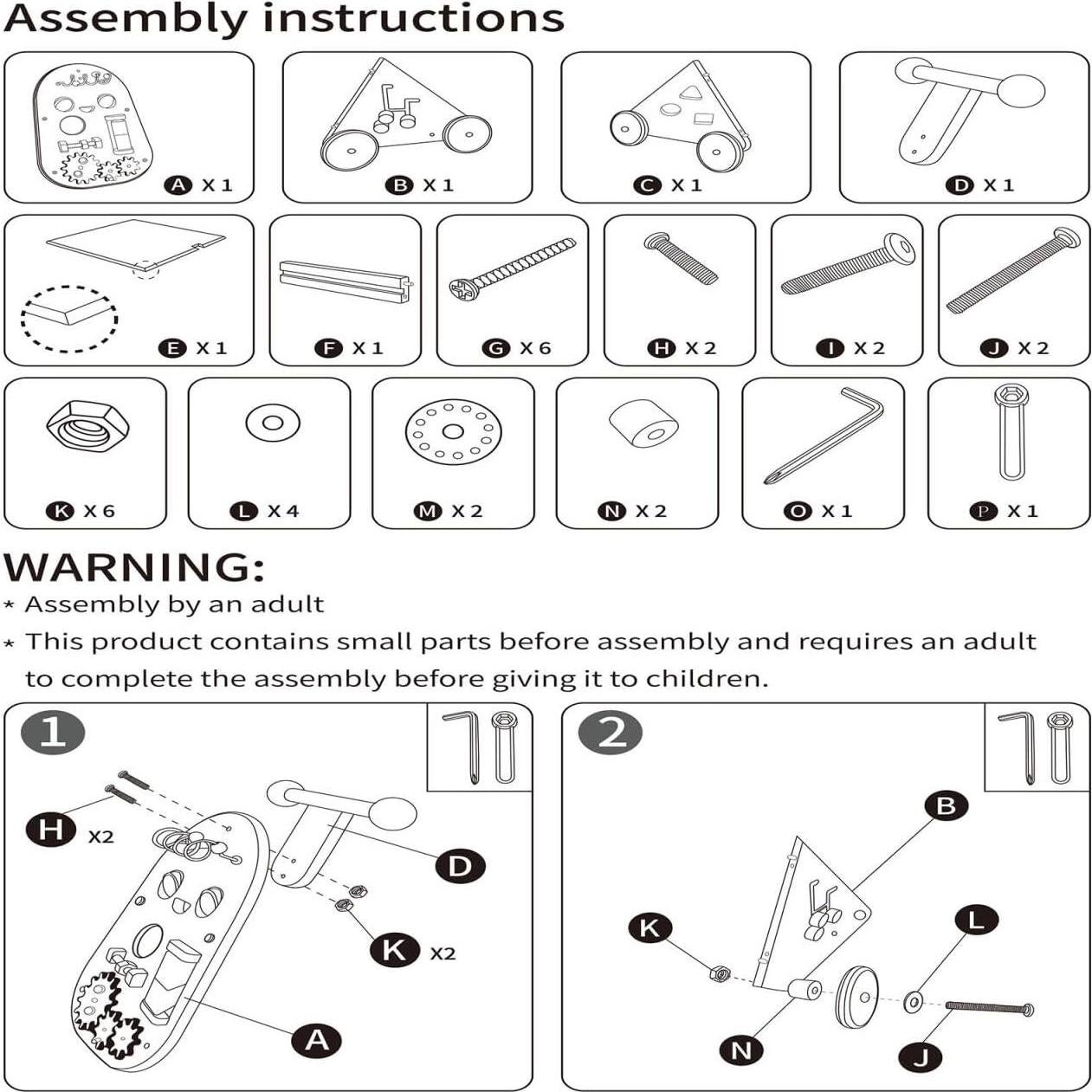 Assembly instructions

A X 1

B X 1

C X 1

D X 1

E X 1

F X 1

G X 6

H X 2

I X 2

J X 2

K X 6

L X 4

M X 2

N X 2

O X 1

P X 1

WARNING:
* Assembly by an adult
* This product contains small parts before assembly and requires an adult to complete the assembly before giving it to children.

1

H X2

D

K X2

A

2

B

K

L

N

J