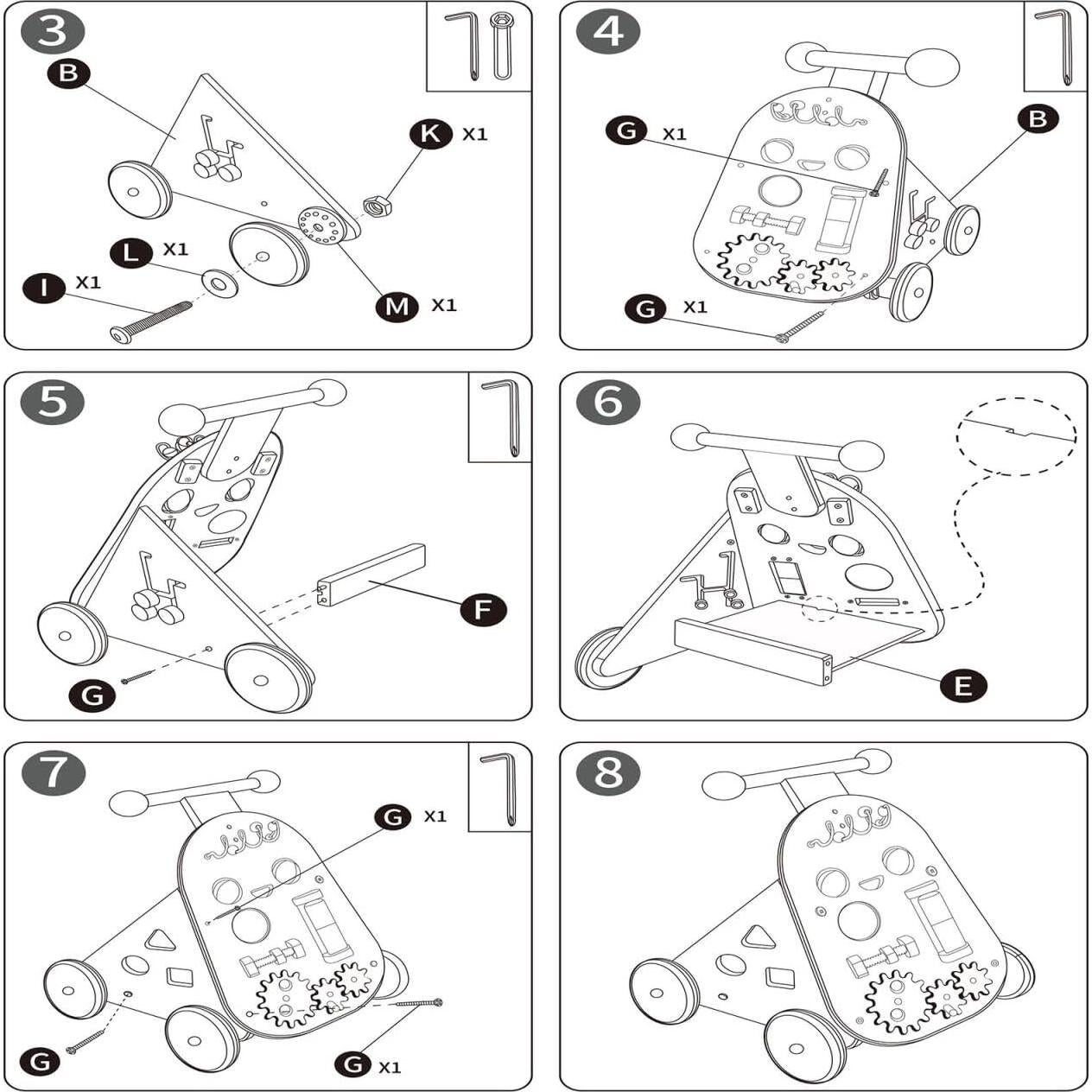 3
B
K X1
L X1
I X1
M X1

4
G X1
B
G X1

5
F
G

6
E

7
G X1
G
G X1

8