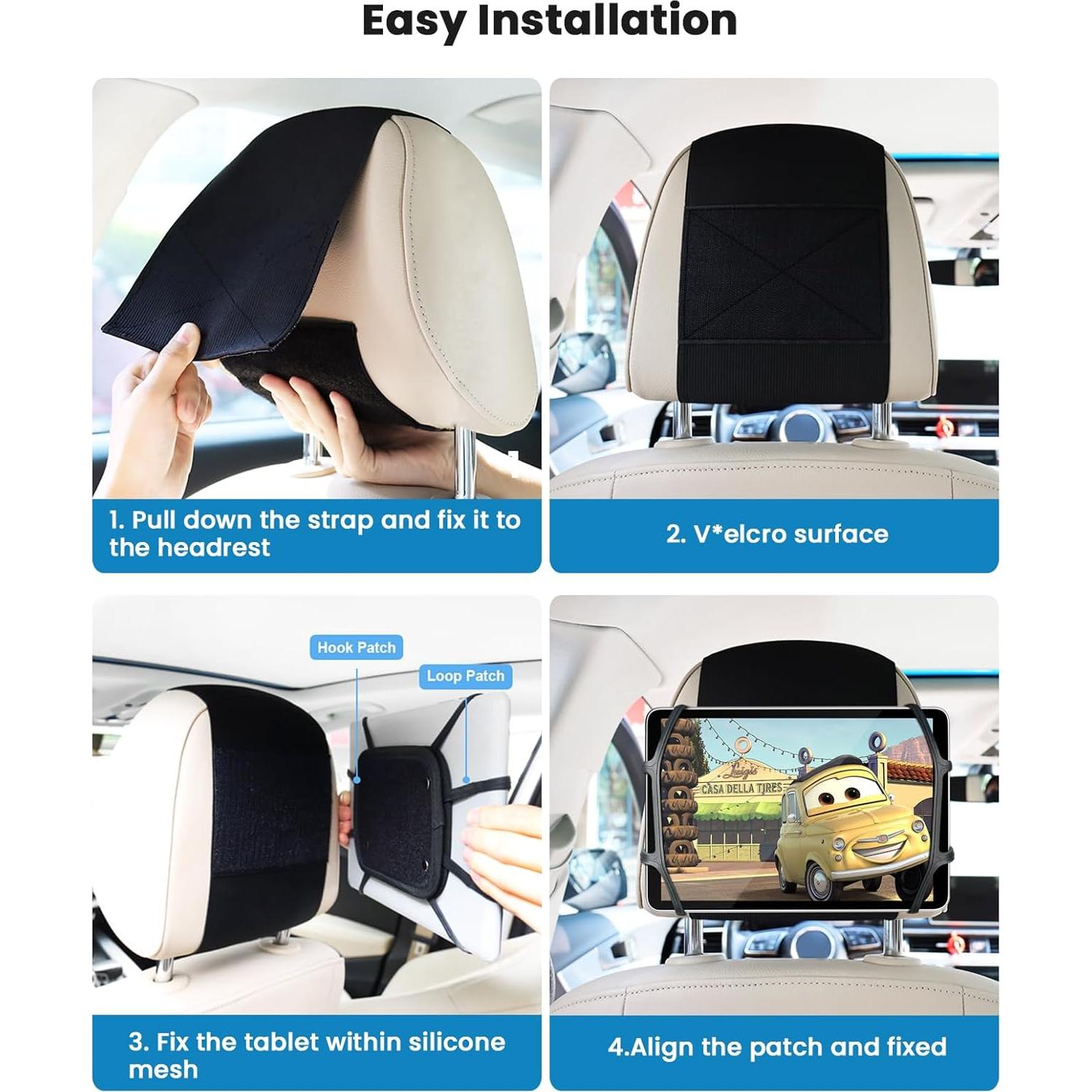 Easy Installation

1. Pull down the strap and fix it to the headrest

2. V*elcro surface

Hook Patch

Loop Patch

3. Fix the tablet within silicone mesh

Luigi's

CASA DELLA TIRES

4.Align the patch and fixed