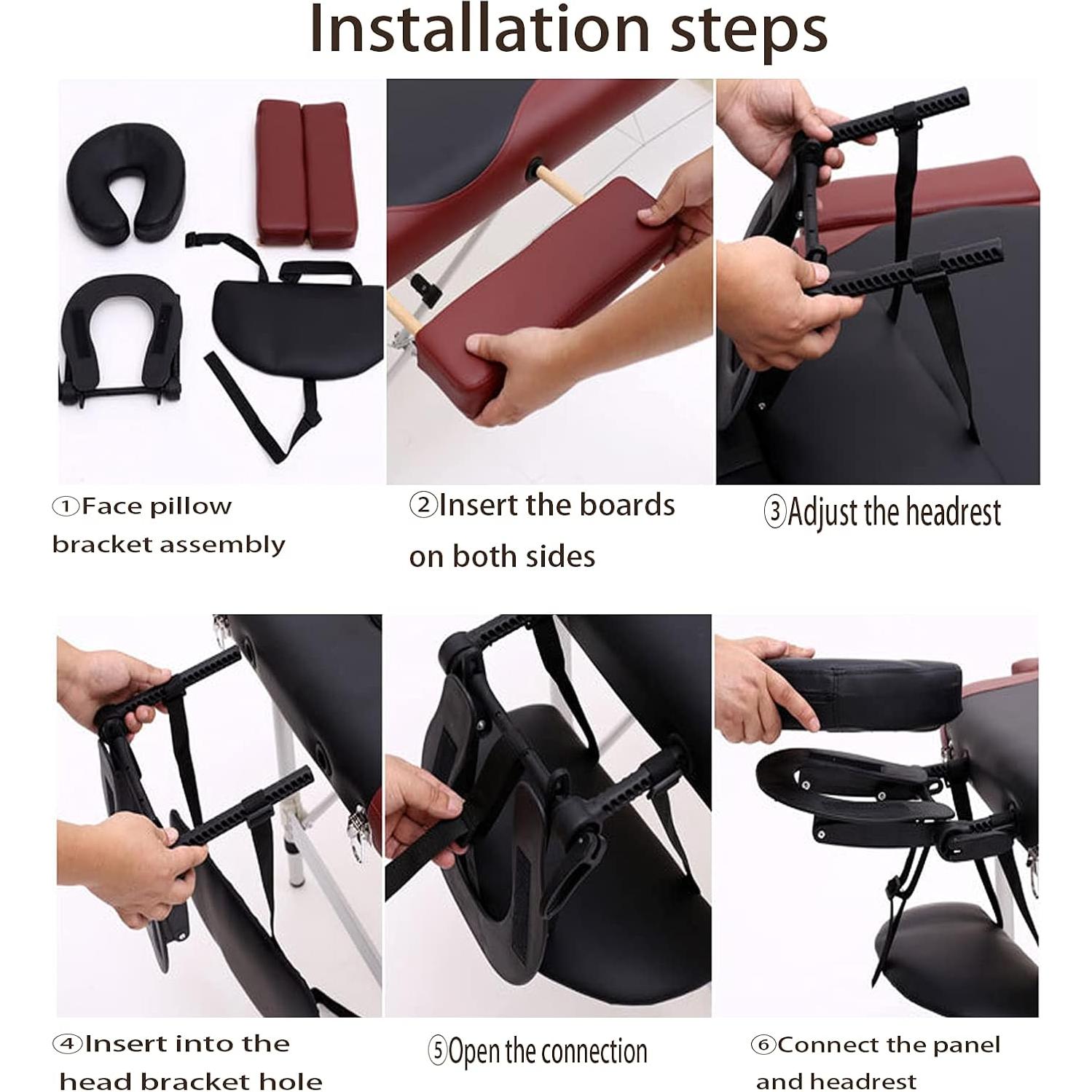 Installation steps

①Face pillow bracket assembly

②Insert the boards on both sides

③Adjust the headrest

④Insert into the head bracket hole

⑤Open the connection

⑥Connect the panel and headrest