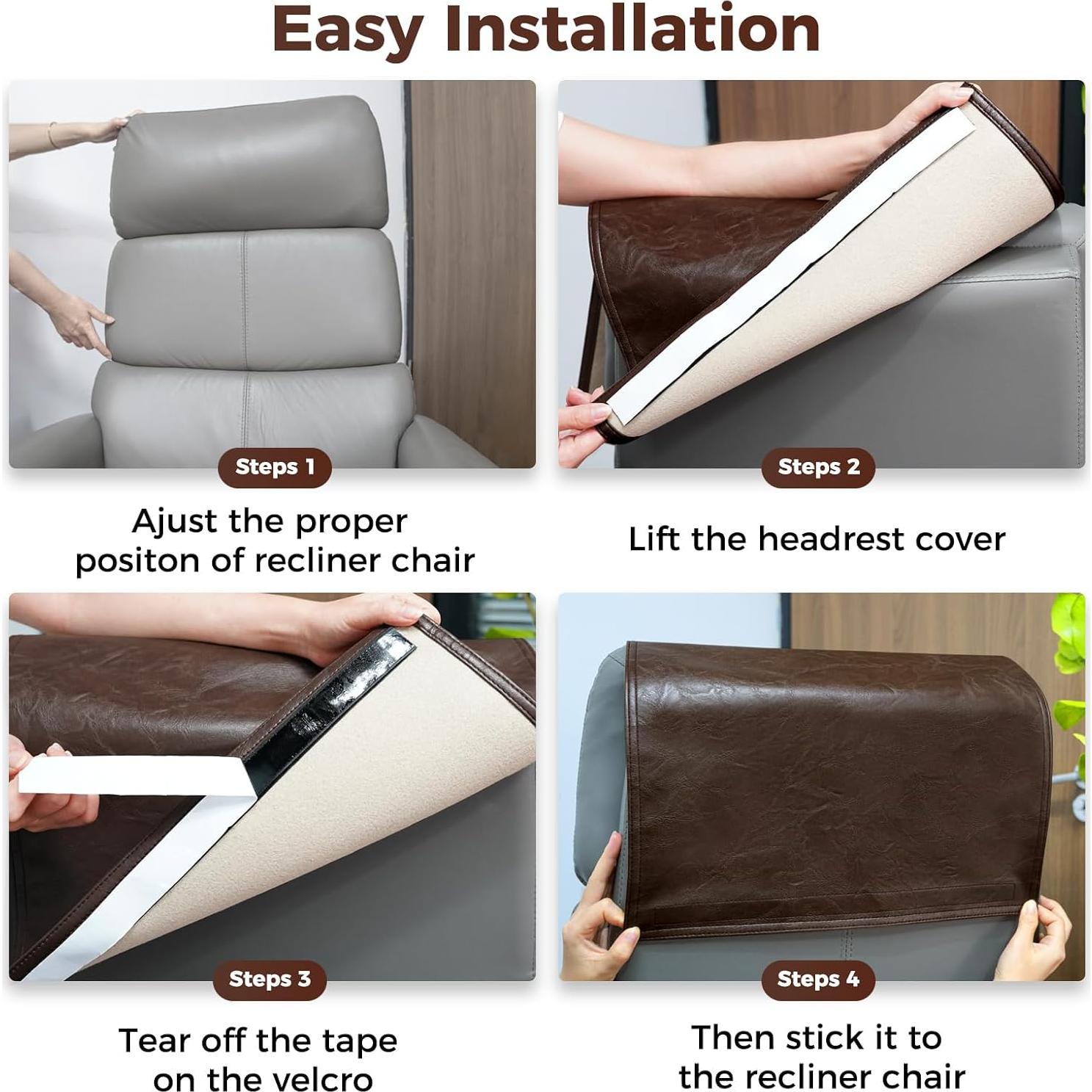 Easy Installation

Steps 1

Ajust the proper positon of recliner chair

Steps 2

Lift the headrest cover

Steps 3

Tear off the tape on the velcro

Steps 4

Then stick it to the recliner chair