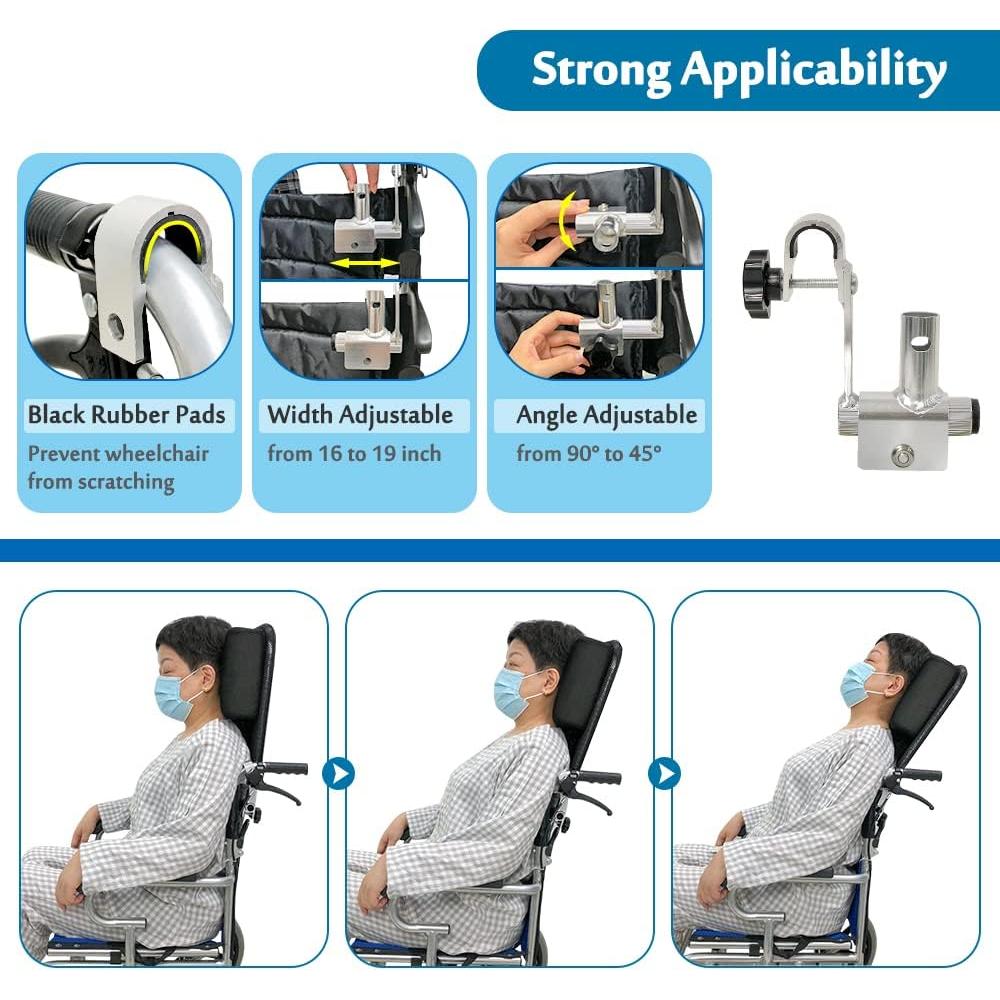 Strong Applicability

Black Rubber Pads
Prevent wheelchair from scratching

Width Adjustable
from 16 to 19 inch

Angle Adjustable
from 90° to 45°