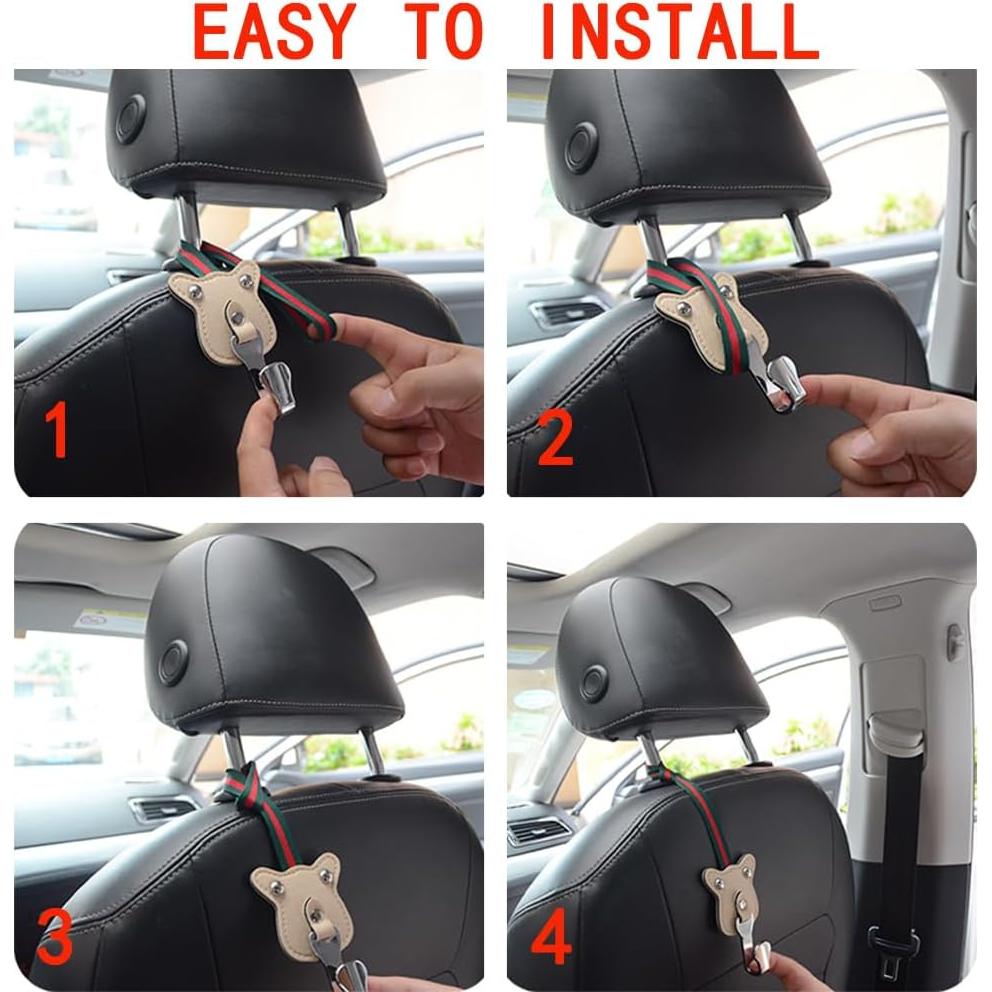 EASY TO INSTALL

1

2

3

4