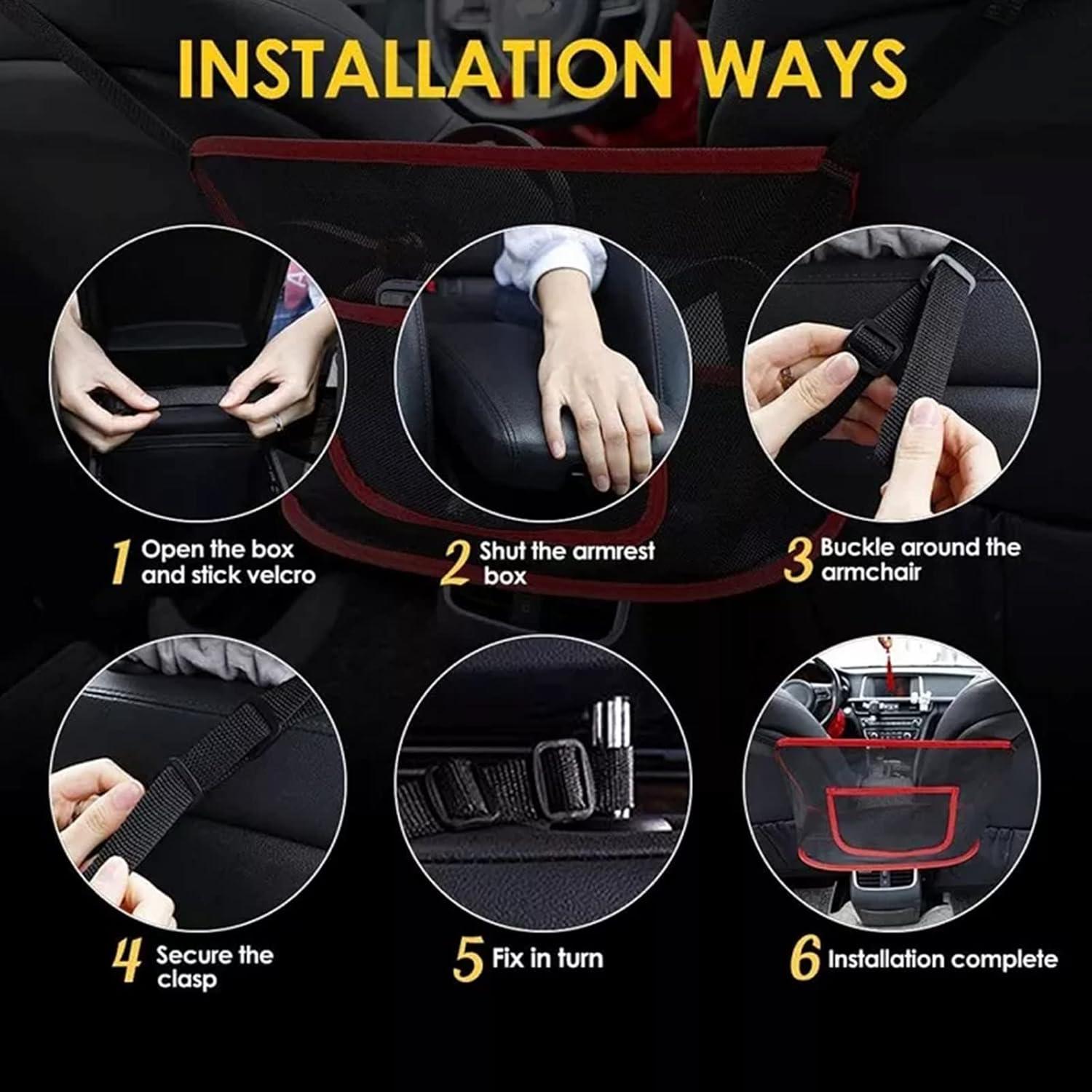 INSTALLATION WAYS

1 Open the box and stick velcro

2 Shut the armrest box

3 Buckle around the armchair

4 Secure the clasp

5 Fix in turn

6 Installation complete