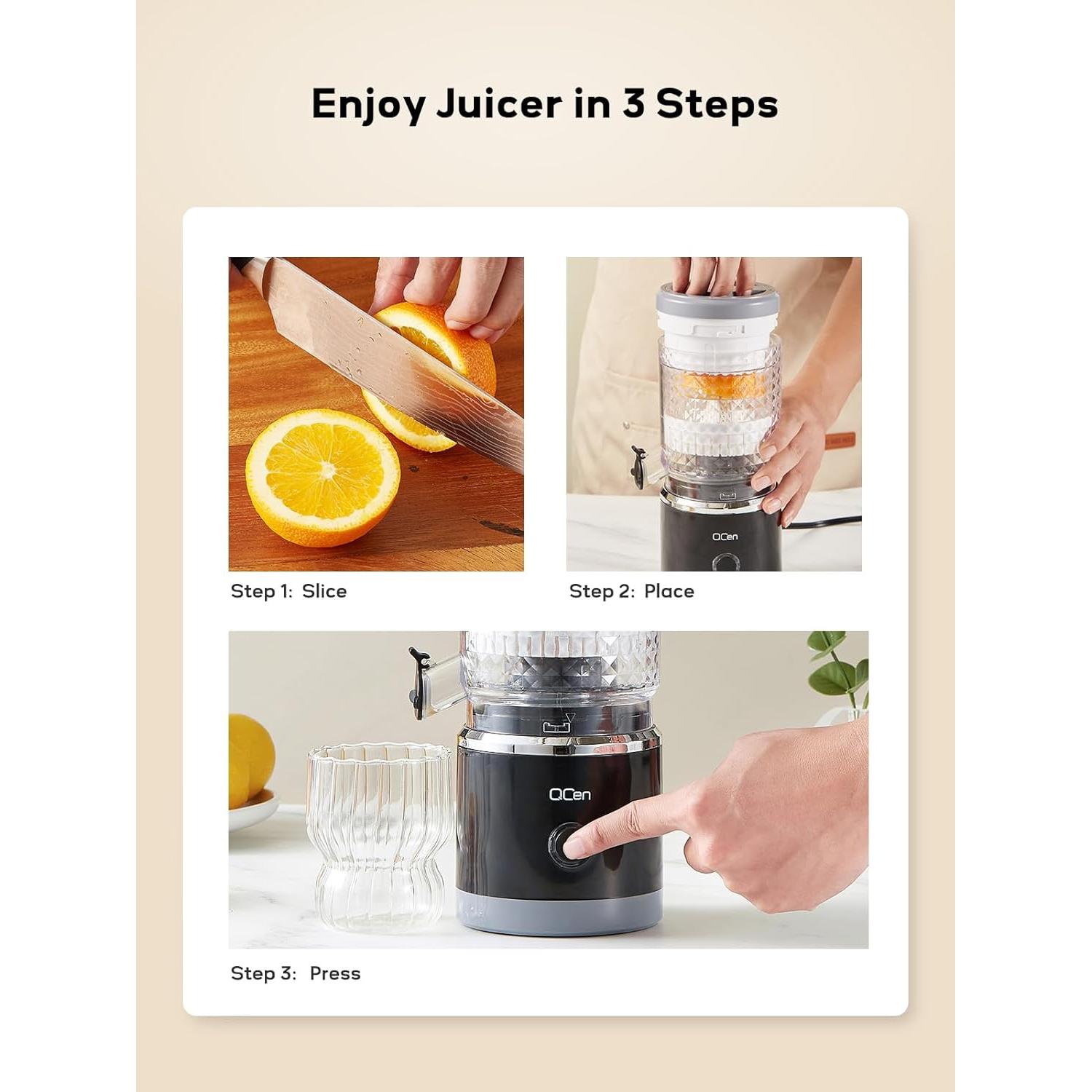 Enjoy Juicer in 3 Steps

QCen

Step 1: Slice

Step 2: Place

QCen

Step 3: Press