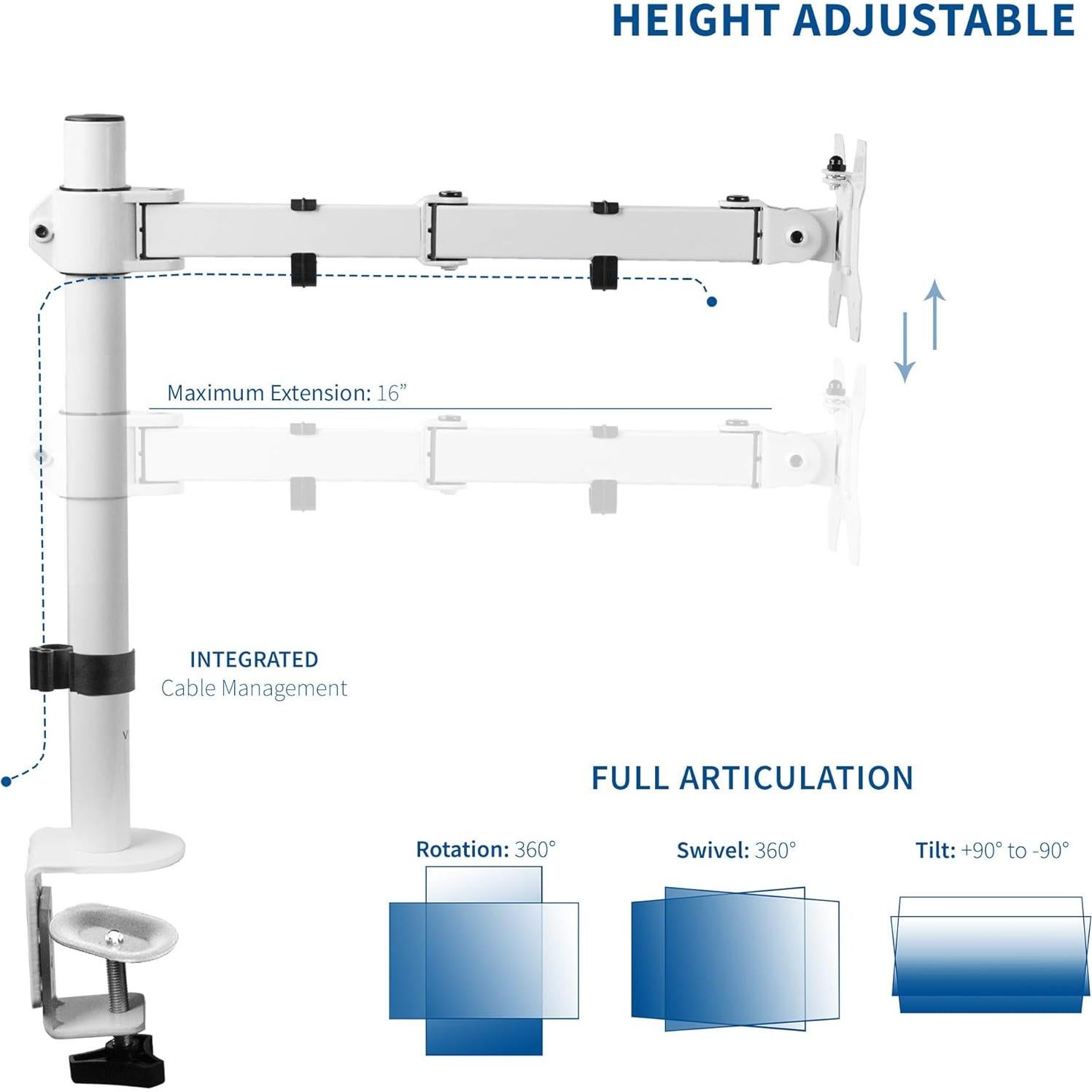 HEIGHT ADJUSTABLE

Maximum Extension: 16”

INTEGRATED
Cable Management

FULL ARTICULATION

Rotation: 360°

Swivel: 360°

Tilt: +90° to -90°