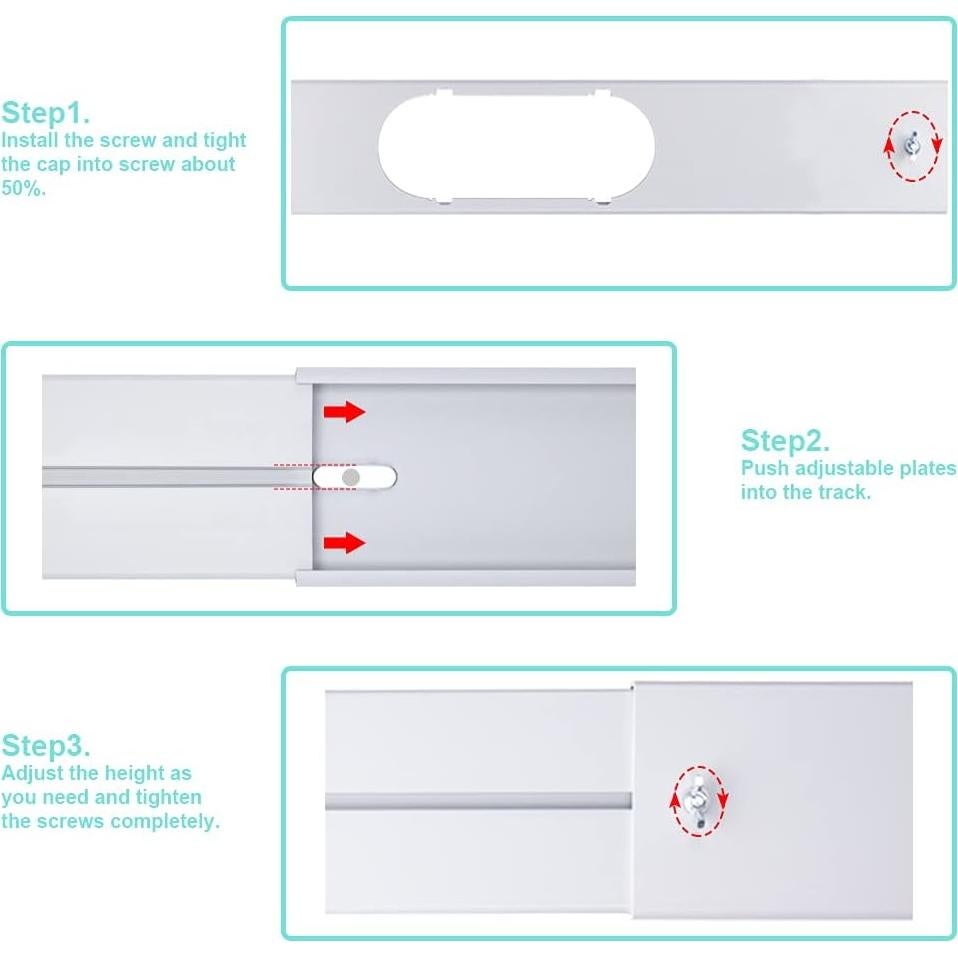 Step1.
Install the screw and tight the cap into screw about 50%.

Step2.
Push adjustable plates into the track.

Step3.
Adjust the height as you need and tighten the screws completely.