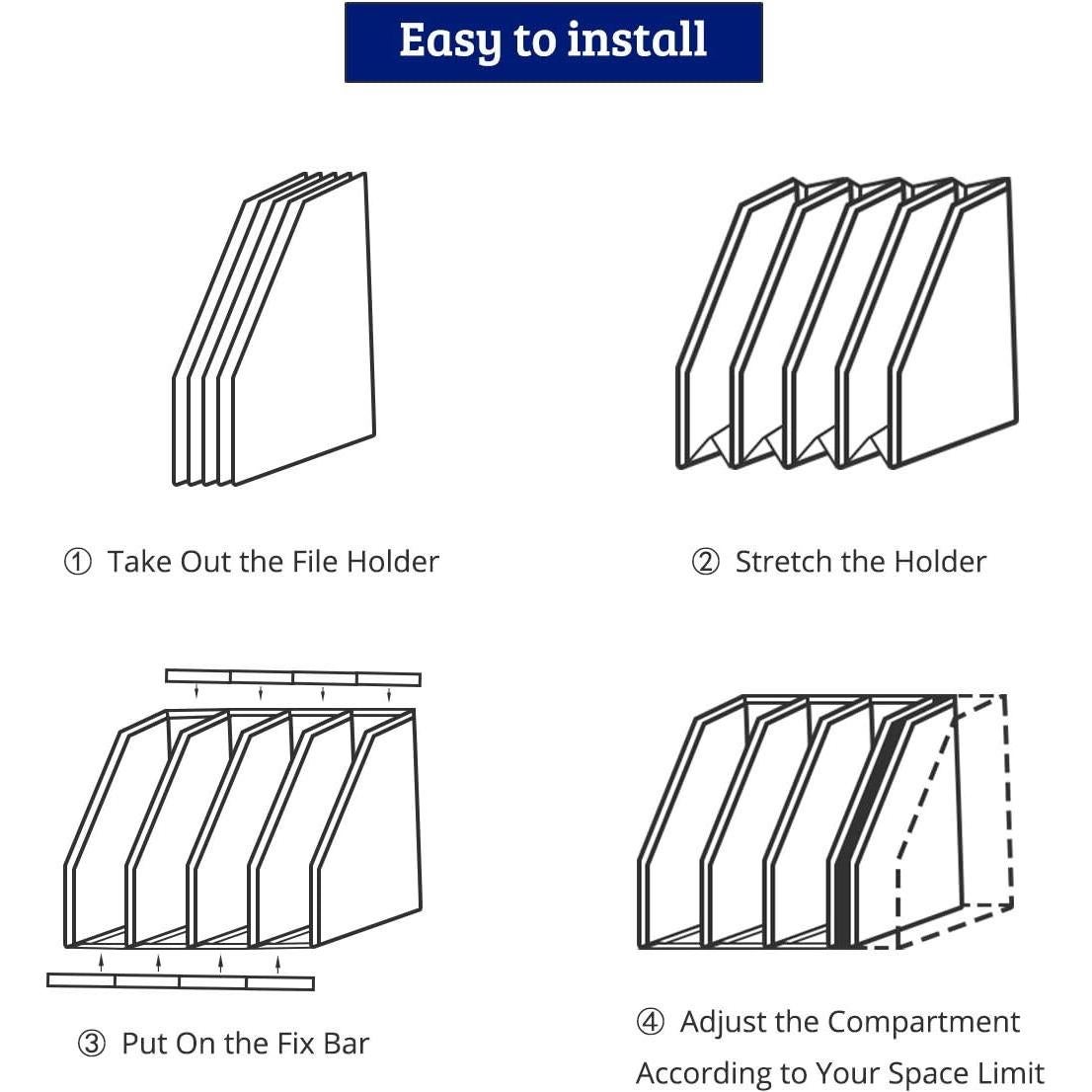 Easy to install

① Take Out the File Holder

② Stretch the Holder

③ Put On the Fix Bar

④ Adjust the Compartment According to Your Space Limit