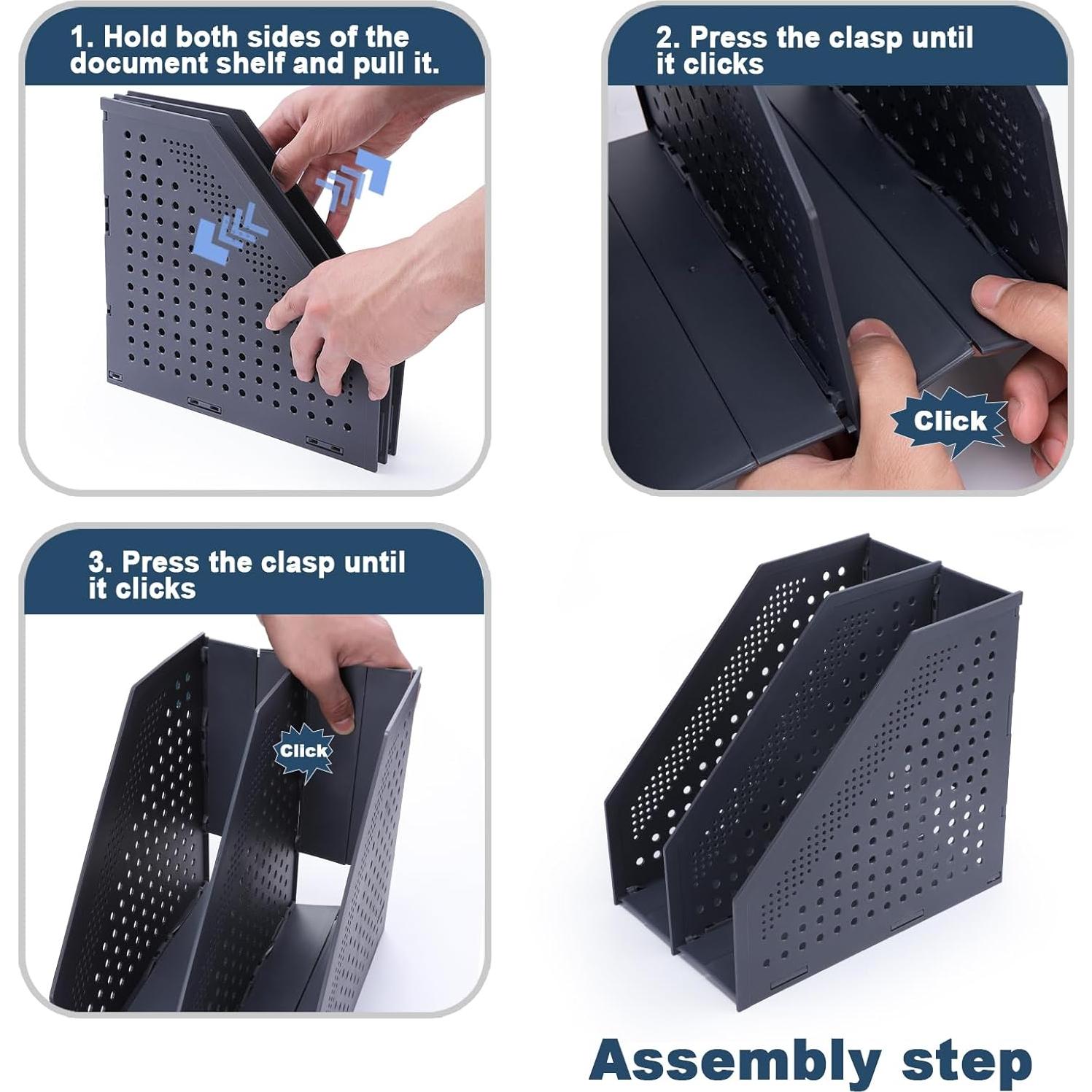 1. Hold both sides of the document shelf and pull it.

2. Press the clasp until it clicks

Click

3. Press the clasp until it clicks

Click

Assembly step