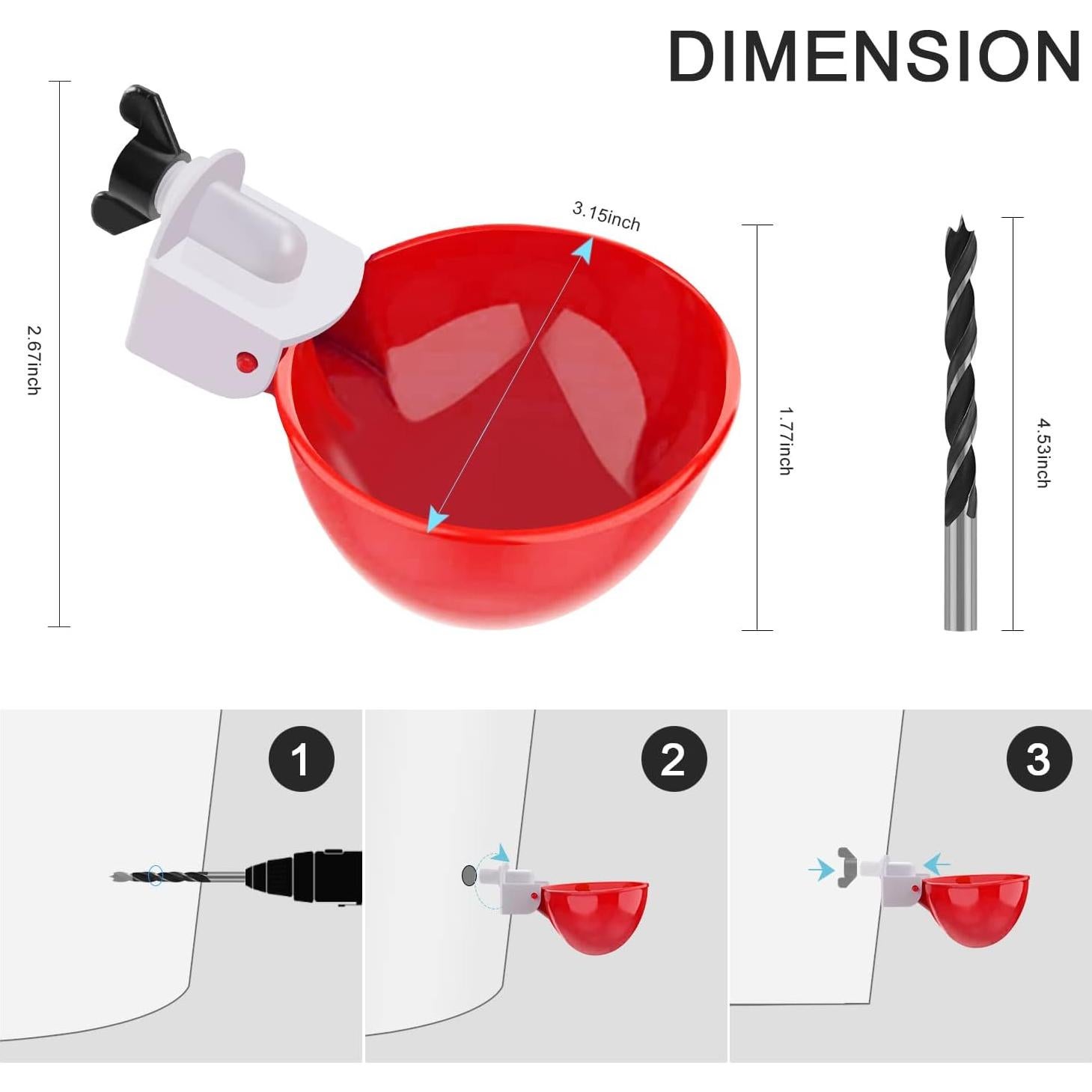 DIMENSION

2.67inch

3.15inch

1.77inch

4.53inch

1

2

3