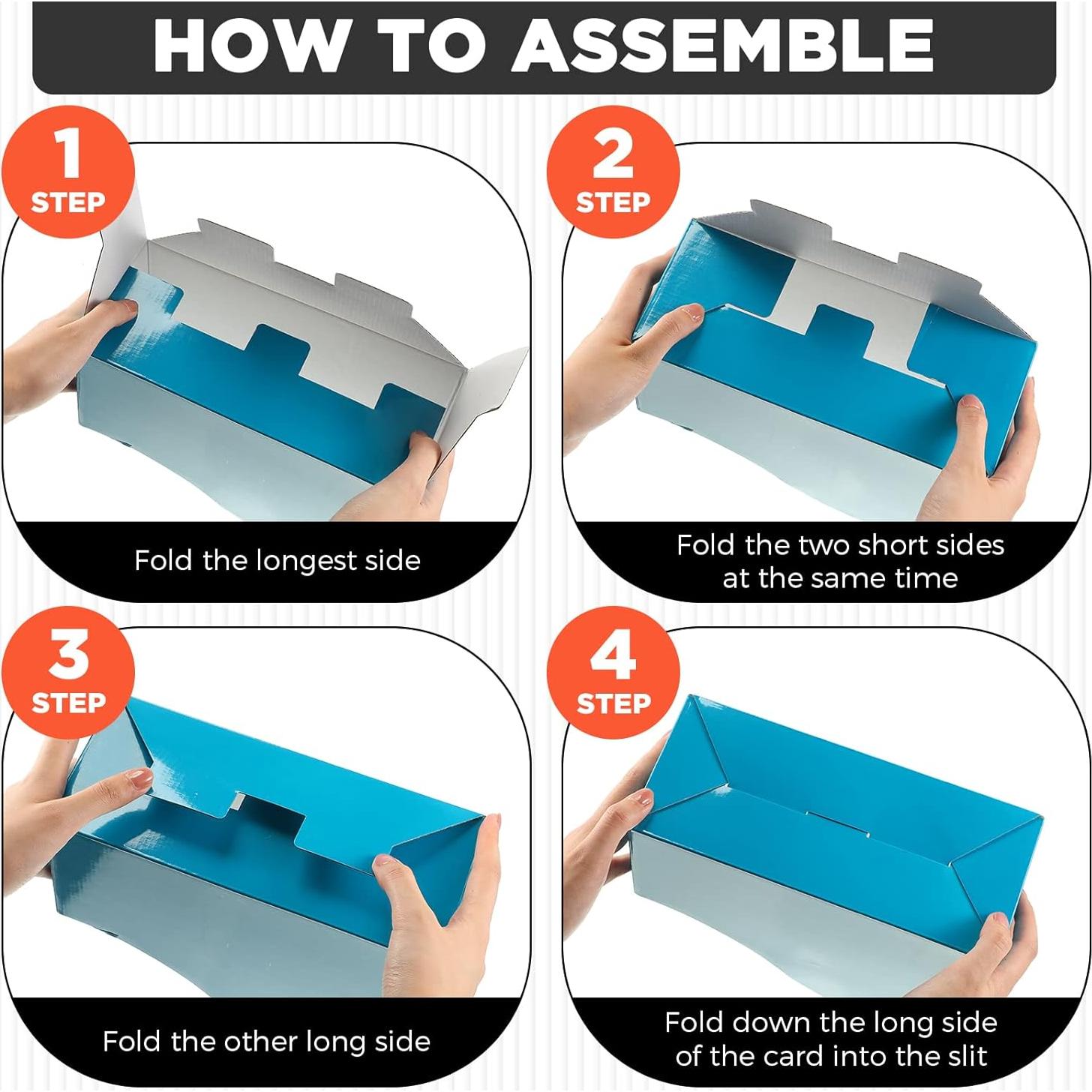 HOW TO ASSEMBLE

1
STEP

Fold the longest side

2
STEP

Fold the two short sides at the same time

3
STEP

Fold the other long side

4
STEP

Fold down the long side of the card into the slit