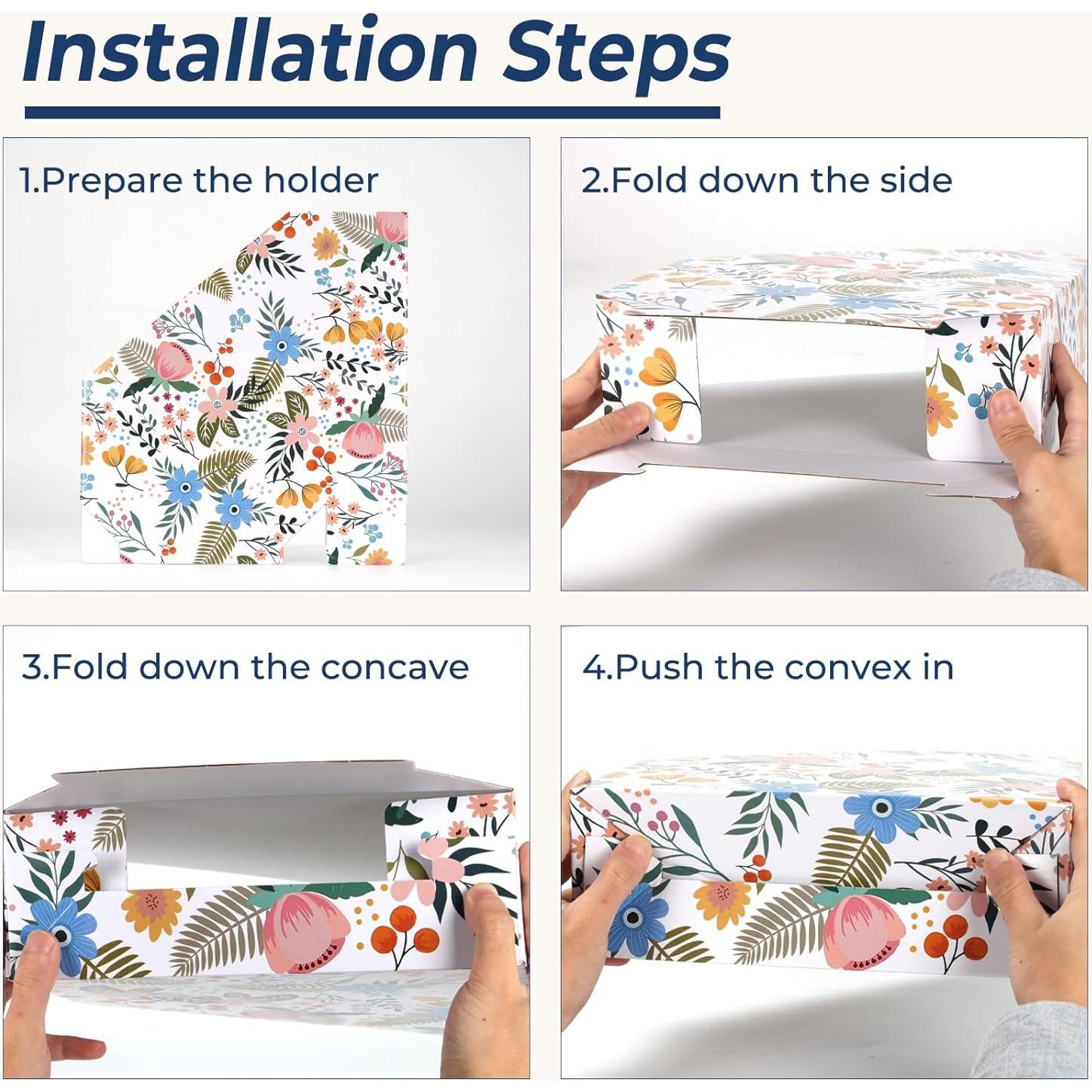 Installation Steps

1.Prepare the holder

2.Fold down the side

3.Fold down the concave

4.Push the convex in