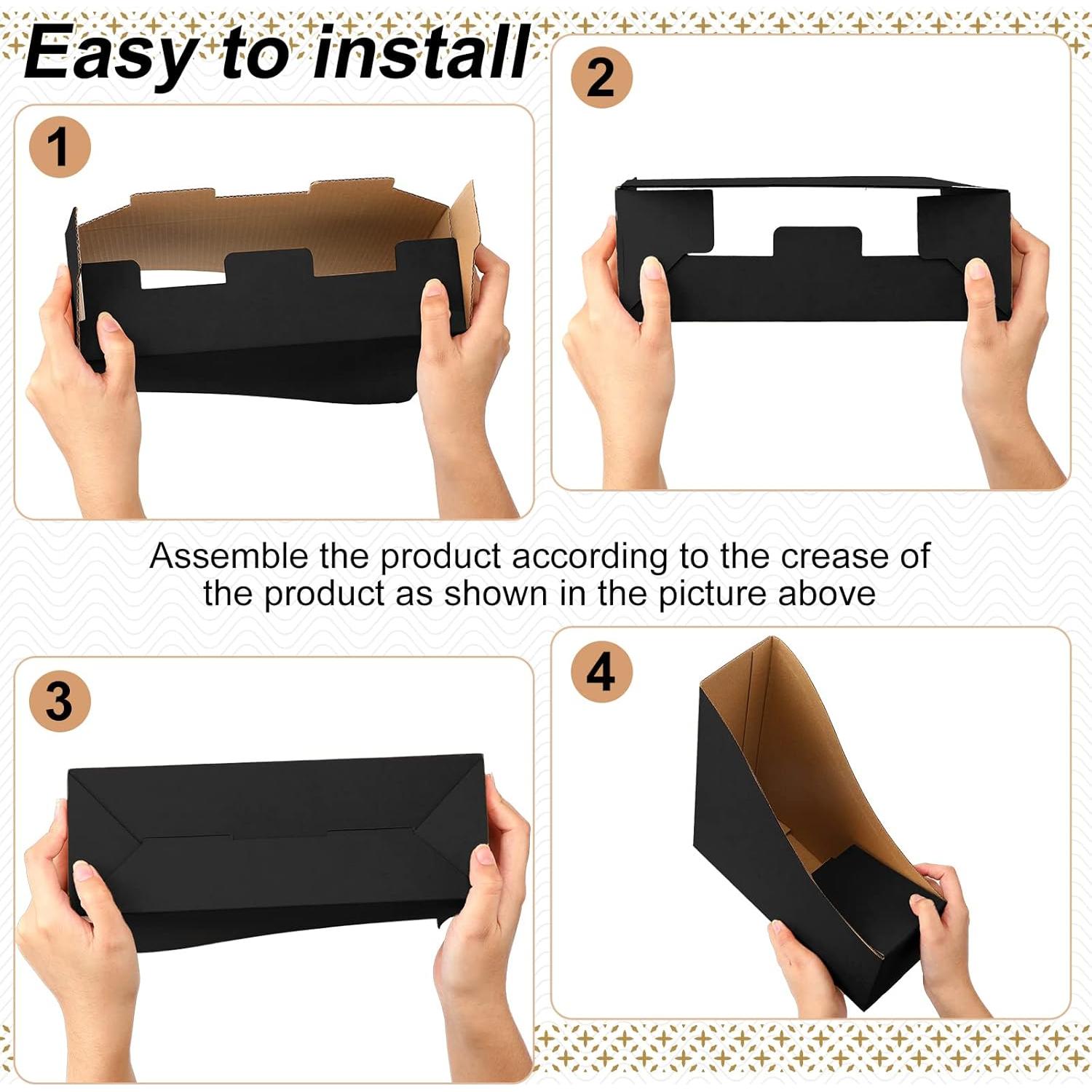 Easy to install

1

2

Assemble the product according to the crease of the product as shown in the picture above

3

4