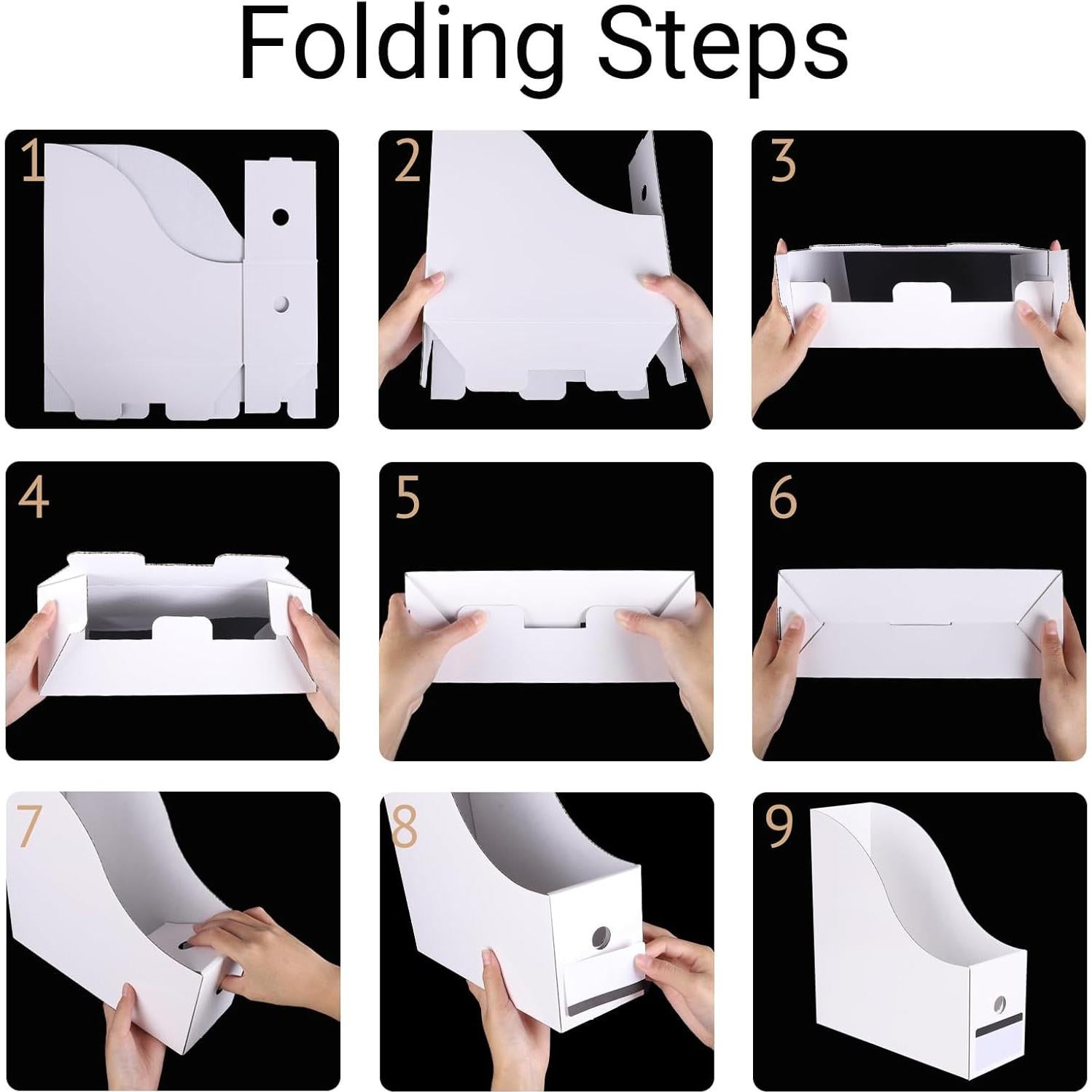 Folding Steps

1

2

3

4

5

6

7

8

9