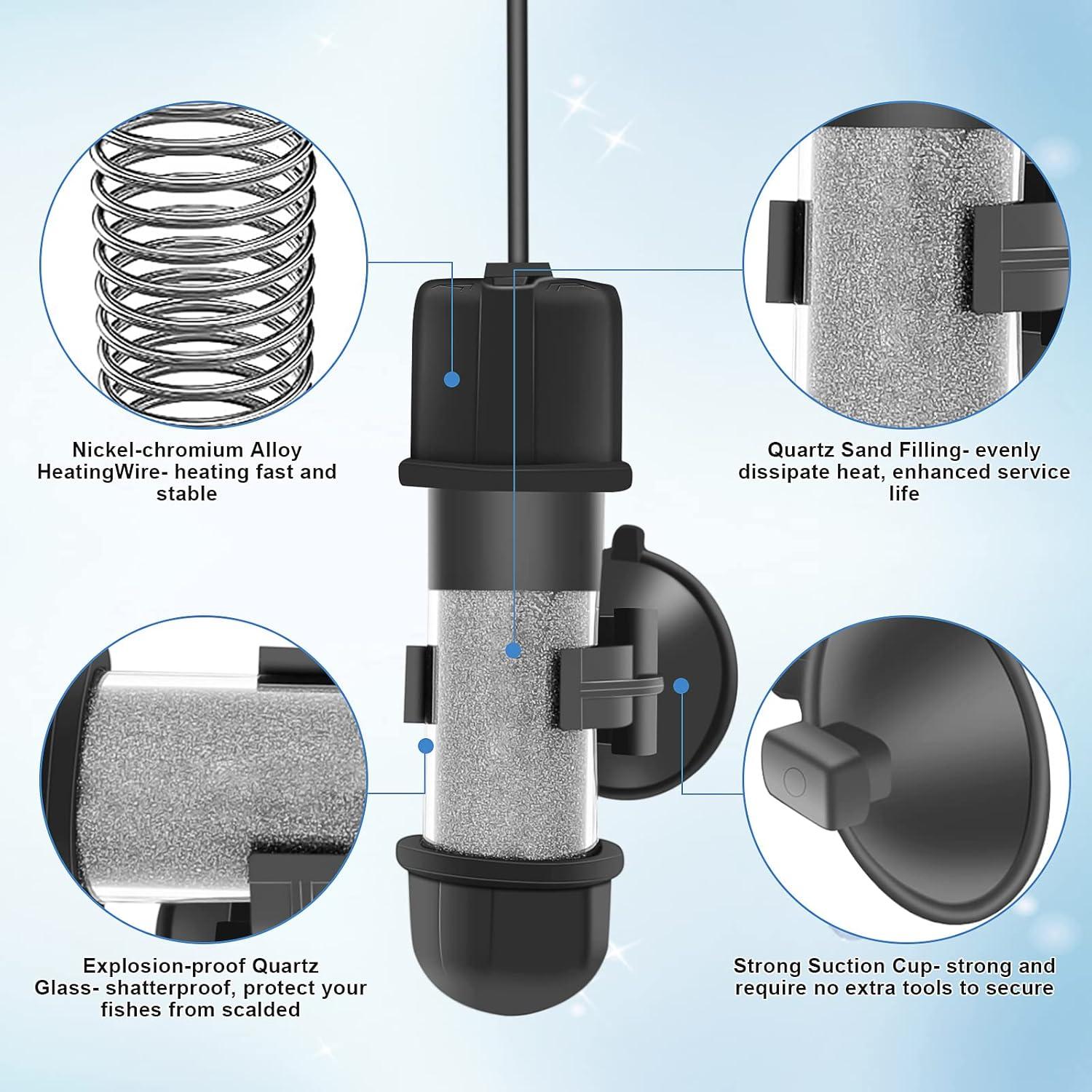 Nickel-chromium Alloy HeatingWire- heating fast and stable

Quartz Sand Filling- evenly dissipate heat, enhanced service life

Explosion-proof Quartz Glass- shatterproof, protect your fishes from scalded

Strong Suction Cup- strong and require no extra tools to secure