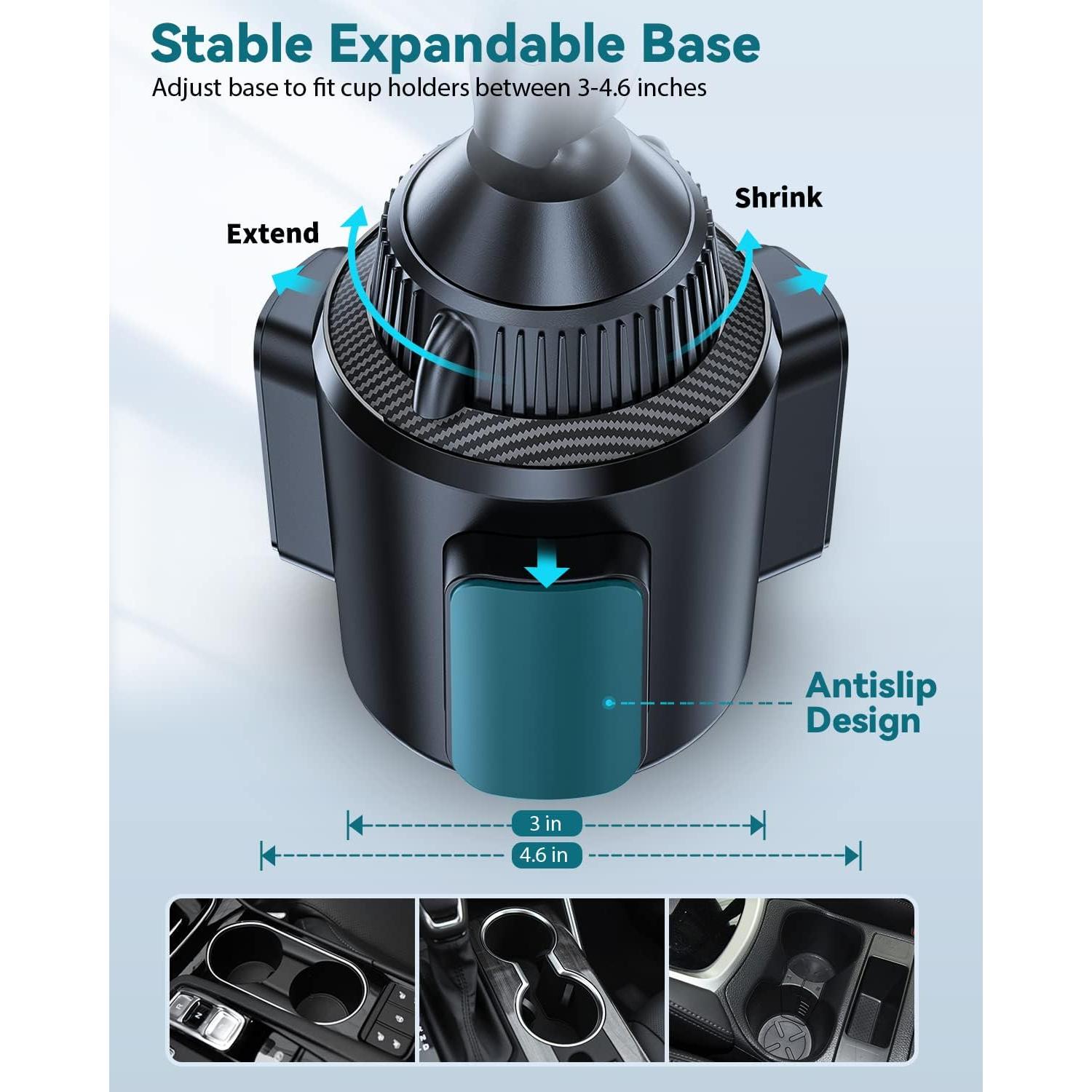 Stable Expandable Base
Adjust base to fit cup holders between 3-4.6 inches

Extend

Shrink

Antislip Design

3 in

4.6 in