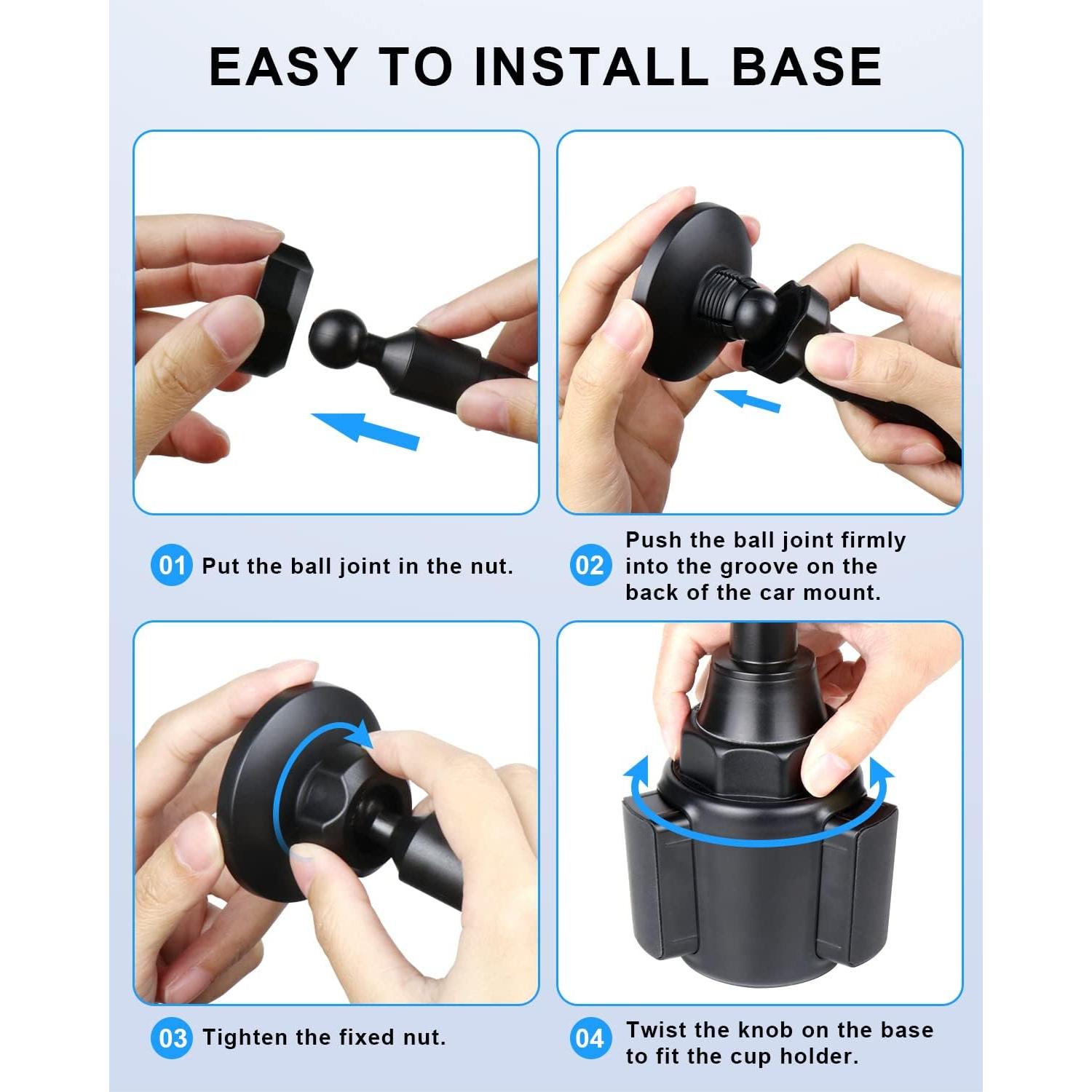 EASY TO INSTALL BASE

01 Put the ball joint in the nut.

02 Push the ball joint firmly into the groove on the back of the car mount.

03 Tighten the fixed nut.

04 Twist the knob on the base to fit the cup holder.