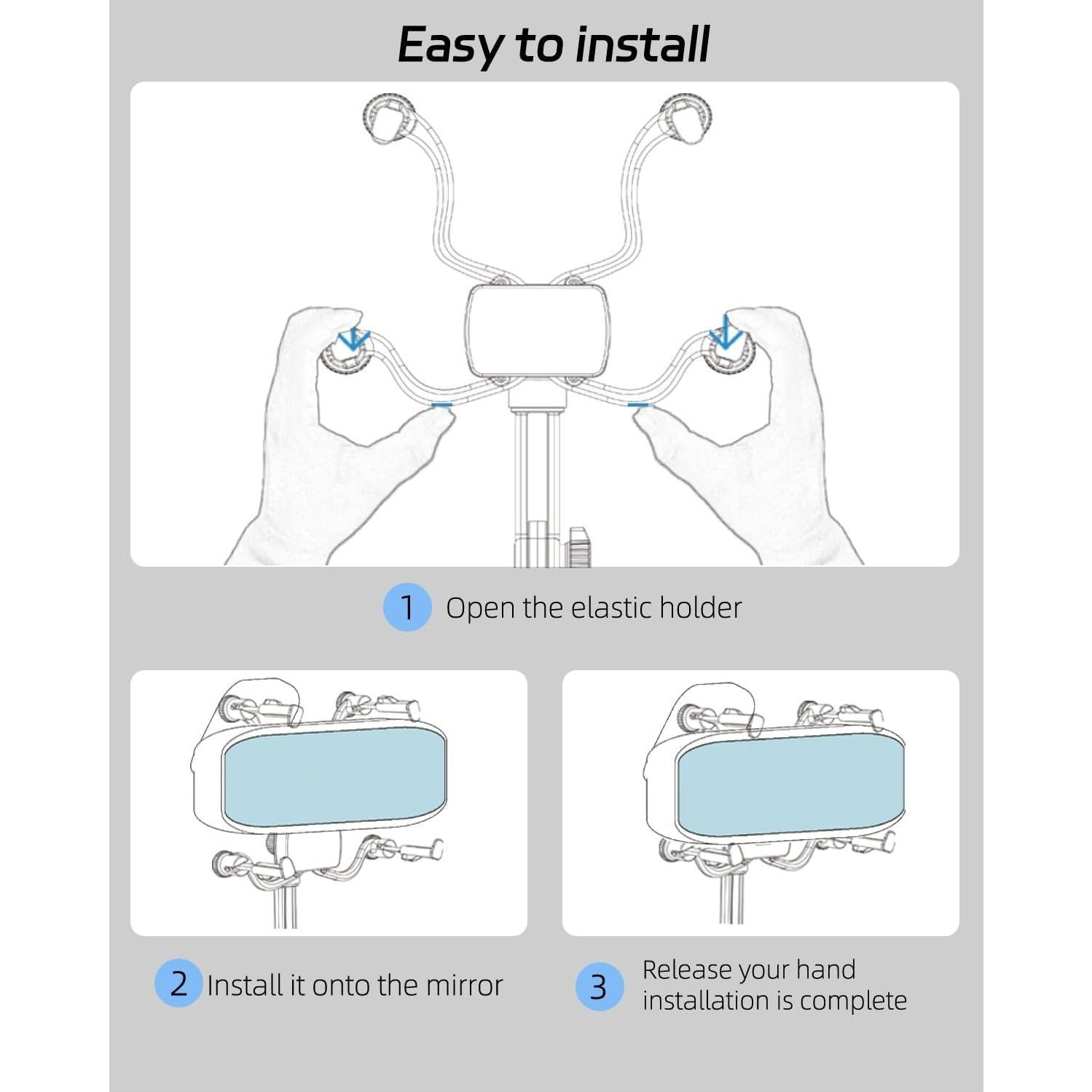 Easy to install

1 Open the elastic holder

2 Install it onto the mirror

3 Release your hand installation is complete