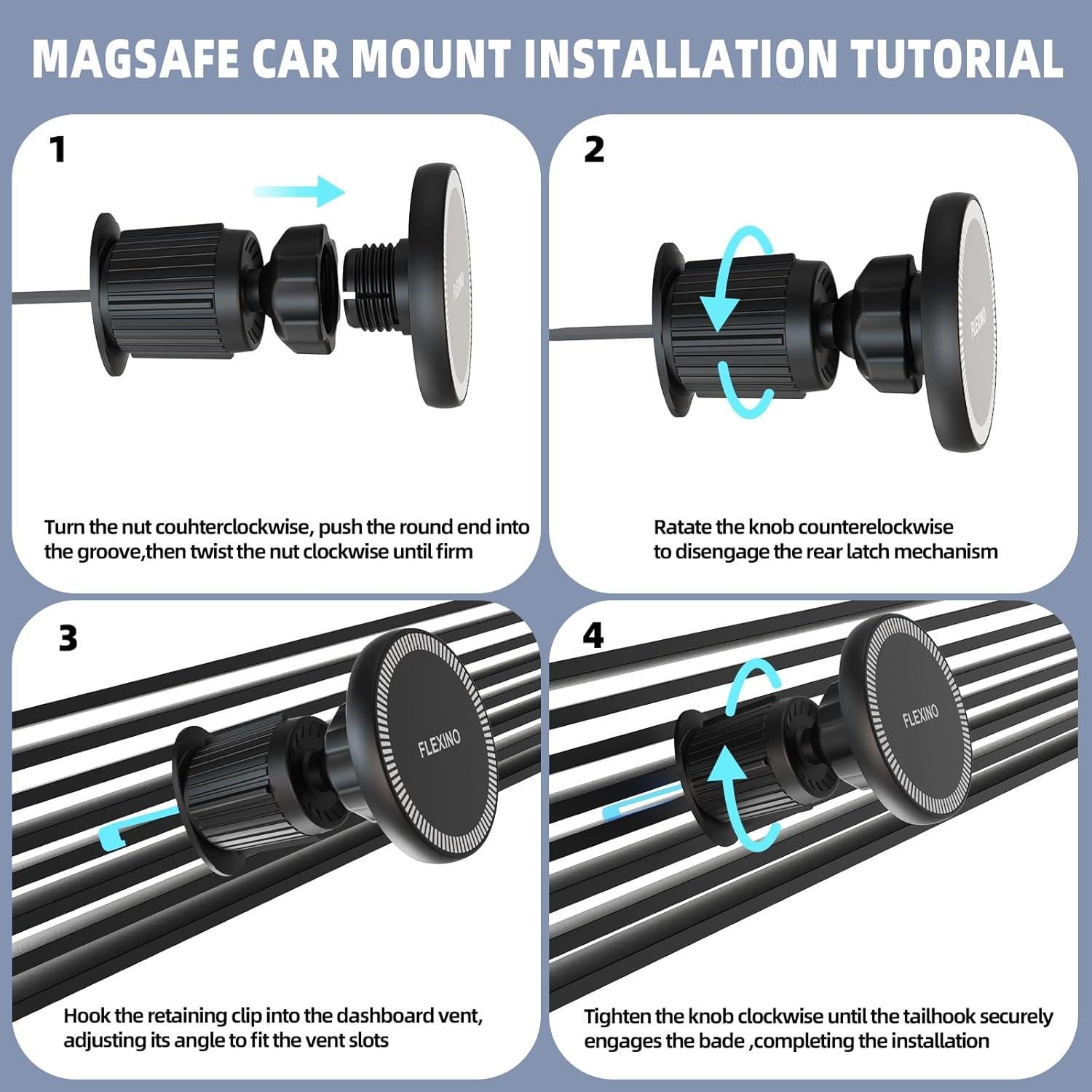 MAGSAFE CAR MOUNT INSTALLATION TUTORIAL

1

FLEXINO

Turn the nut couhterclockwise, push the round end into the groove,then twist the nut clockwise until firm

2

FLEXINO

Ratate the knob counterelockwise to disengage the rear latch mechanism

3

FLEXINO

Hook the retaining clip into the dashboard vent, adjusting its angle to fit the vent slots

4

FLEXINO

Tighten the knob clockwise until the tailhook securely engages the bade ,completing the installation