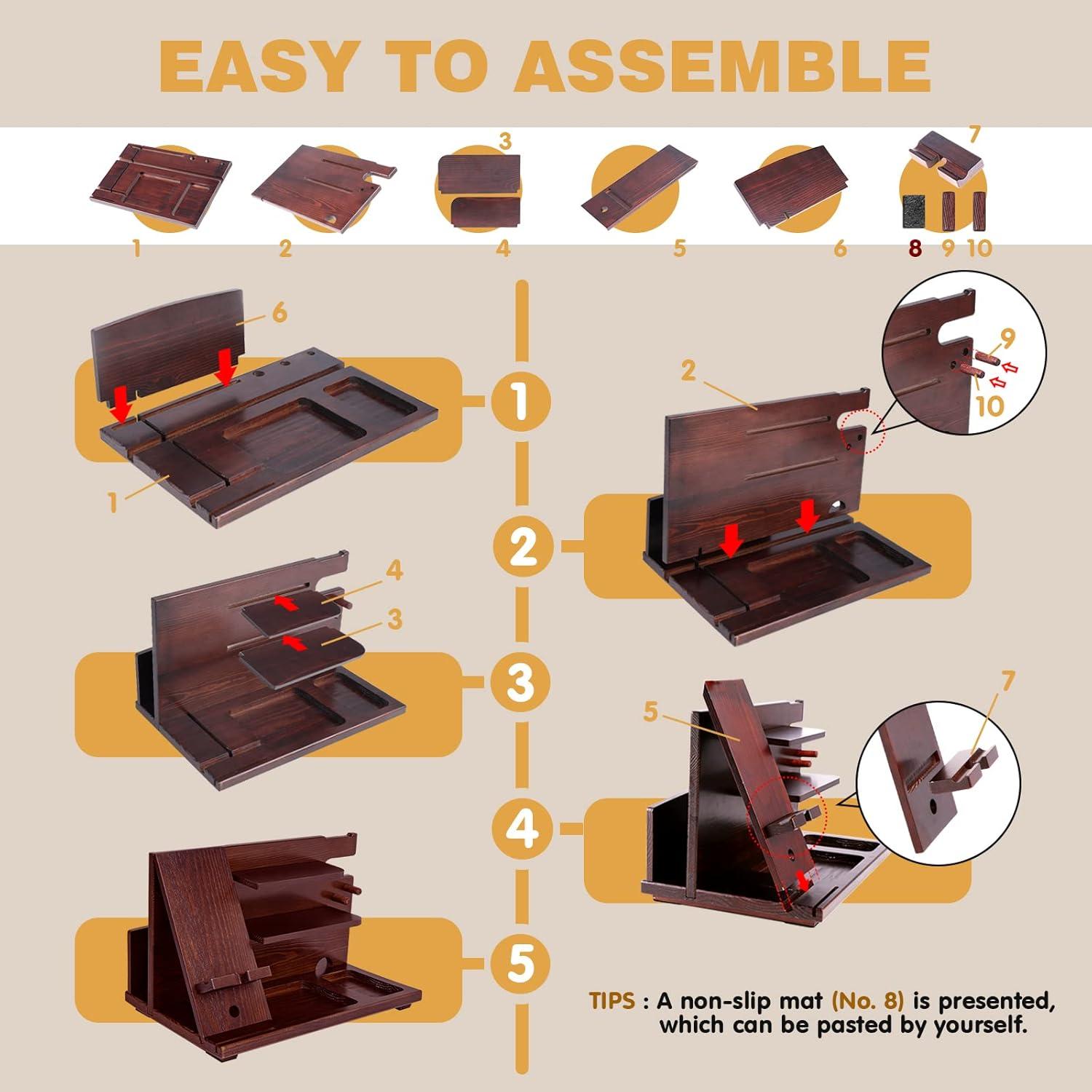 EASY TO ASSEMBLE

3
7
1
2
4
5
6
8
9
10

6
1
1

2
9
10
2

4
3
3

5
7
4

5

TIPS : A non-slip mat (No. 8) is presented, which can be pasted by yourself.