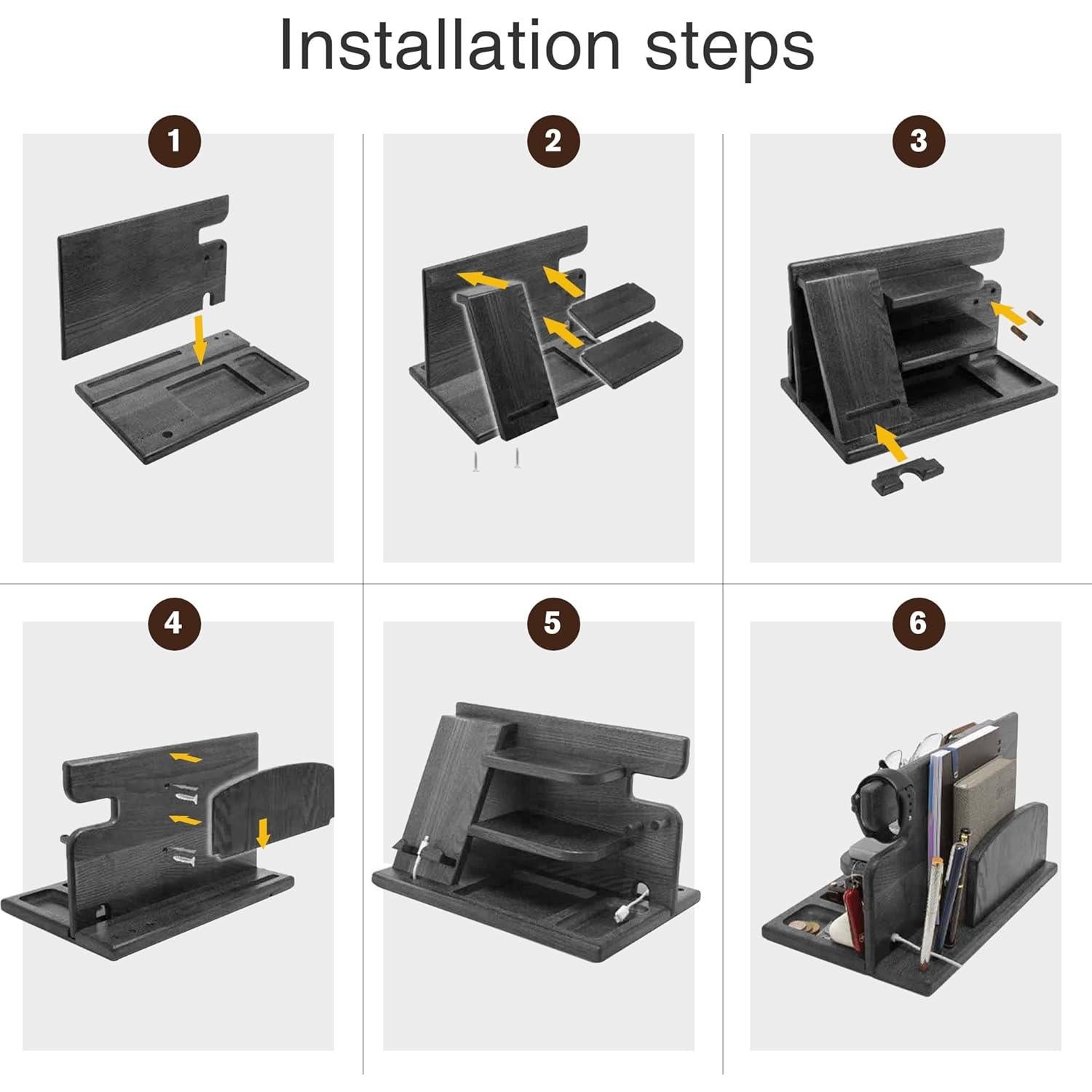 Installation steps

1

2

3

4

5

6