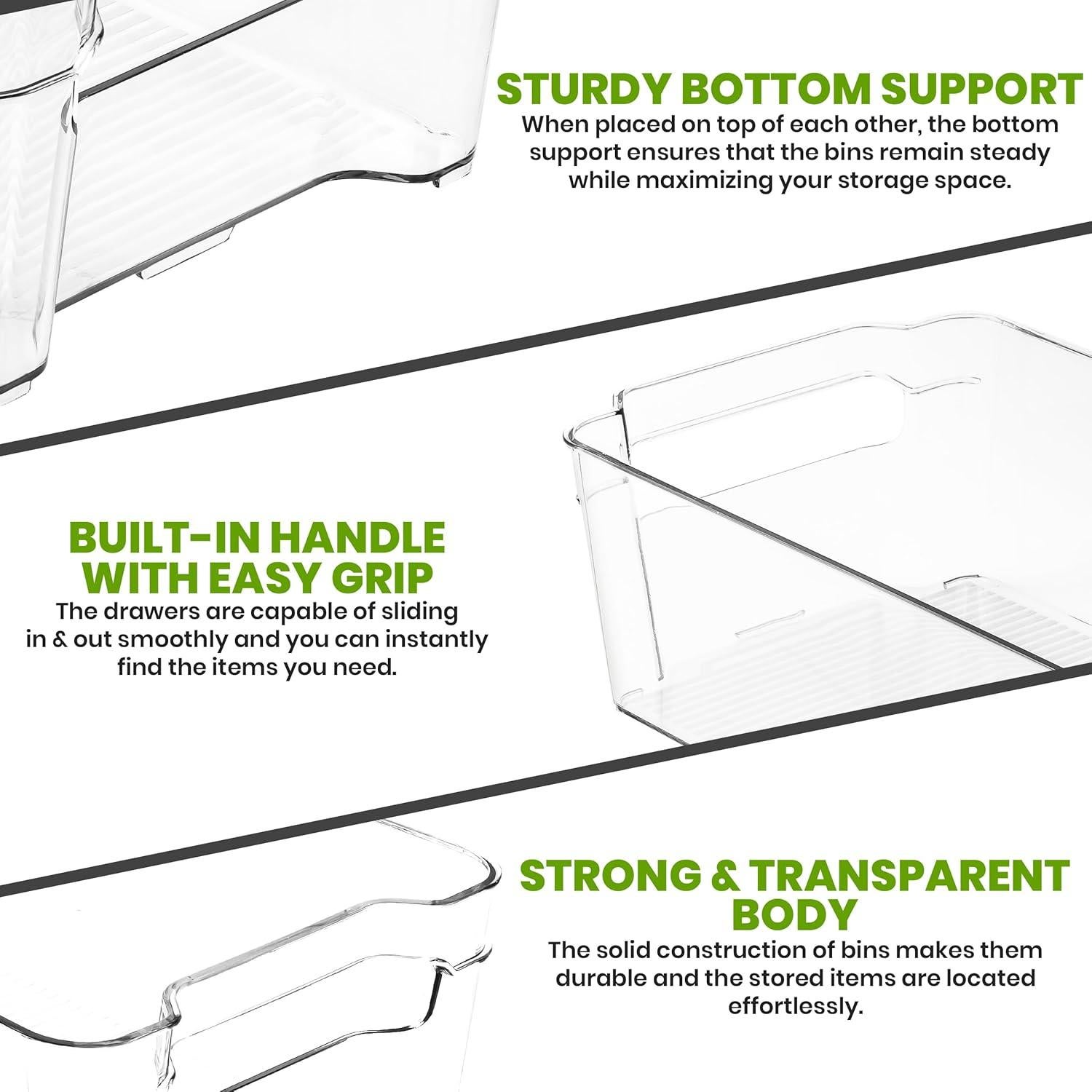 STURDY BOTTOM SUPPORT

When placed on top of each other, the bottom support ensures that the bins remain steady while maximizing your storage space.

BUILT-IN HANDLE WITH EASY GRIP

The drawers are capable of sliding in & out smoothly and you can instantly find the items you need.

STRONG & TRANSPARENT BODY

The solid construction of bins makes them durable and the stored items are located effortlessly.