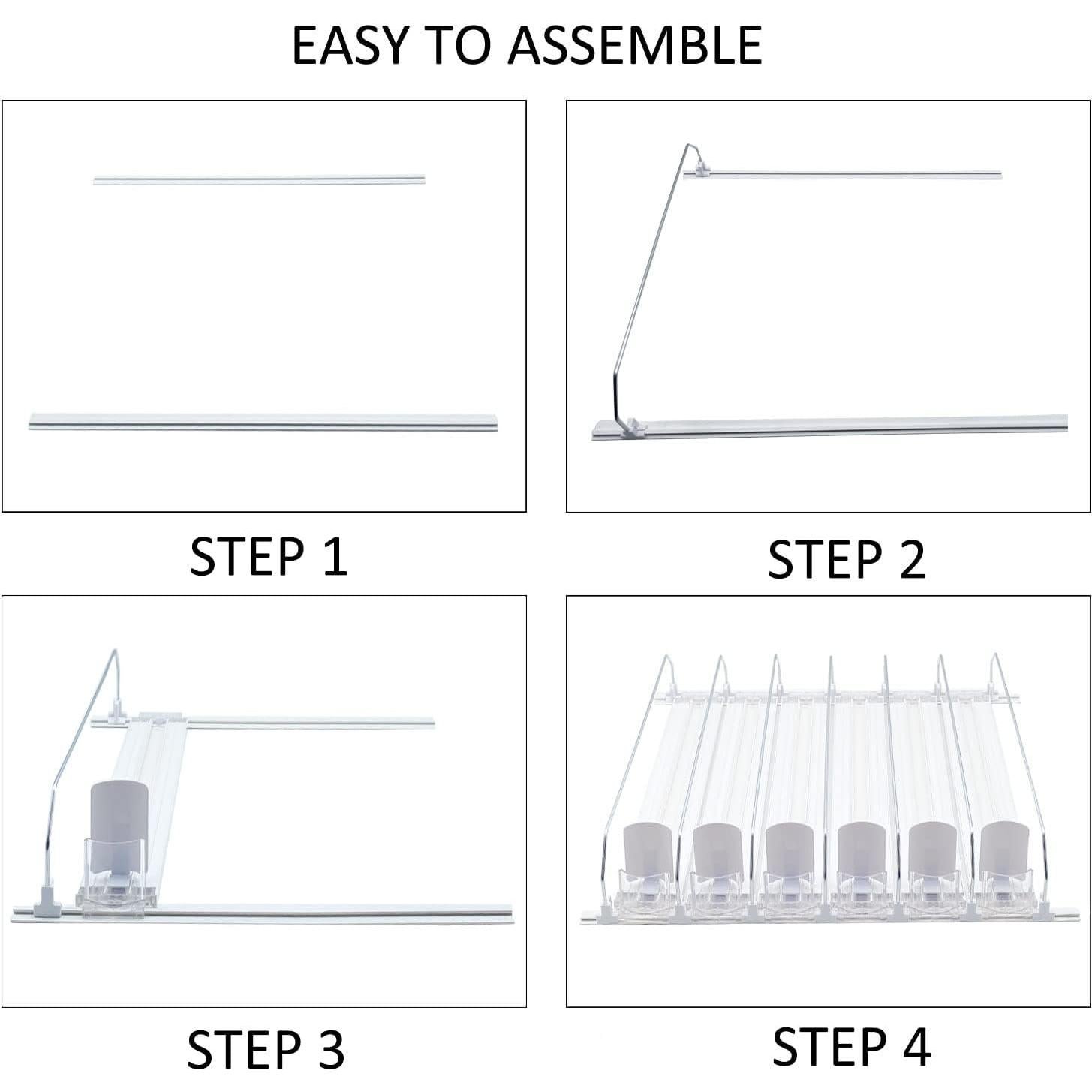 EASY TO ASSEMBLE

STEP 1

STEP 2

STEP 3

STEP 4