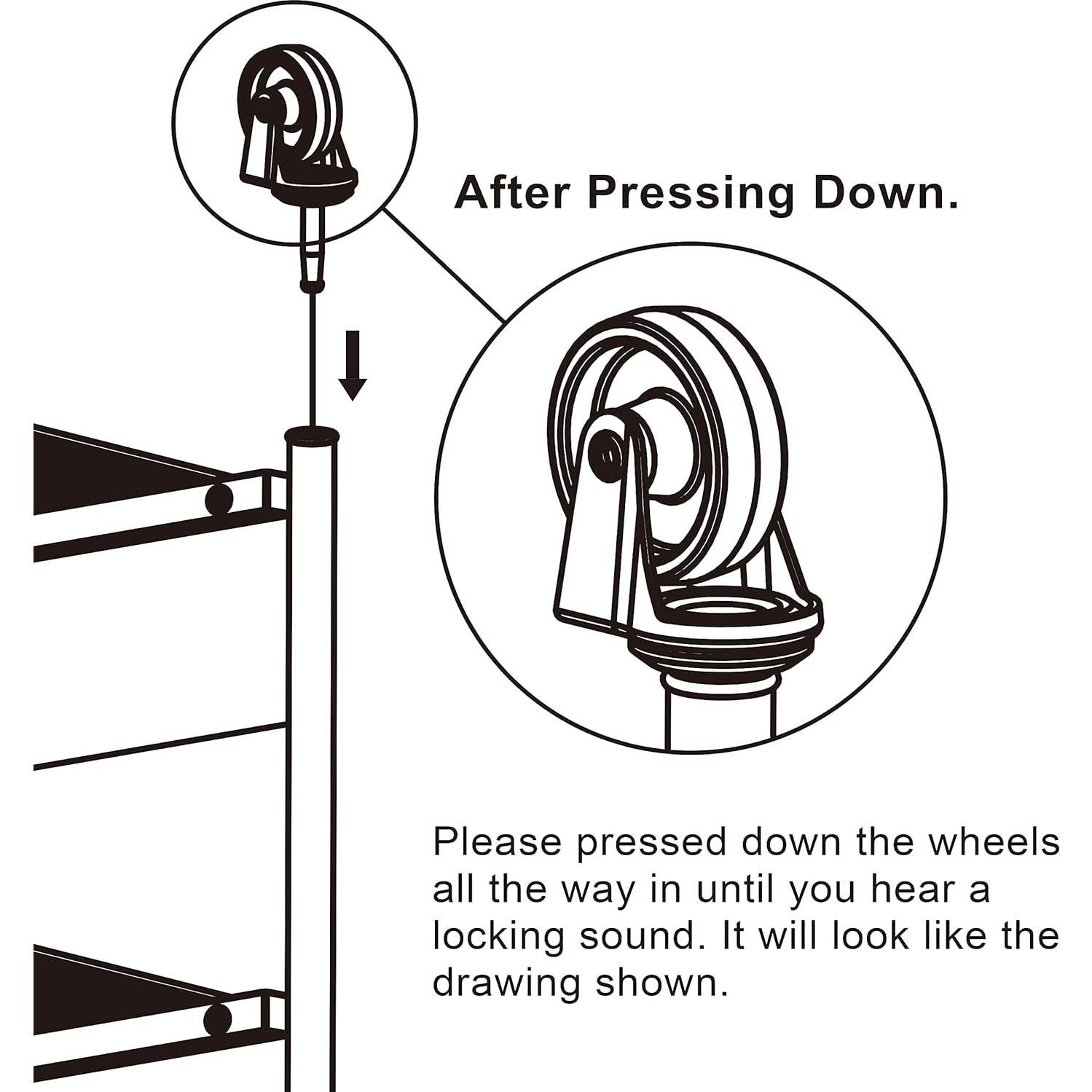 After Pressing Down.

Please pressed down the wheels all the way in until you hear a locking sound. It will look like the drawing shown.