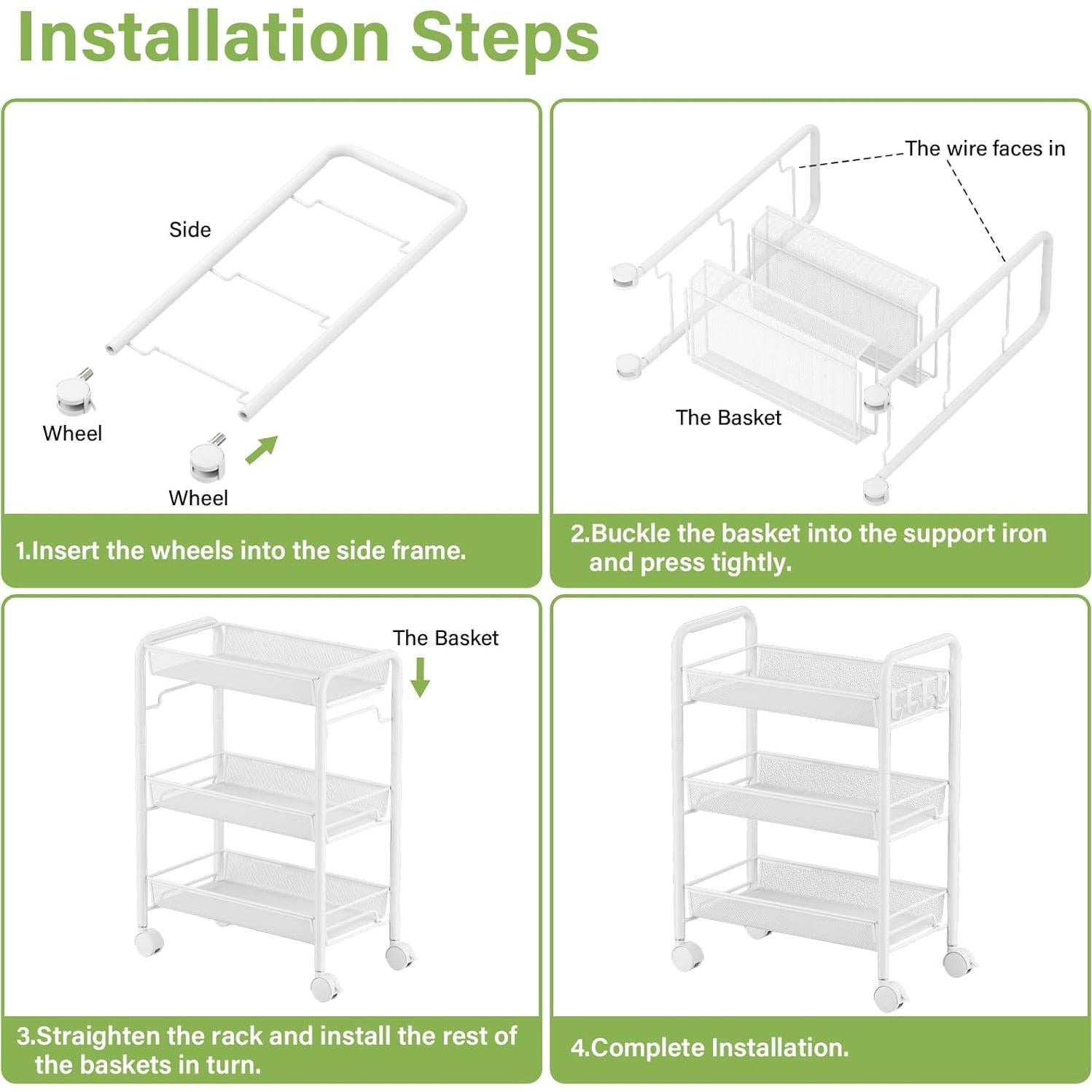 Installation Steps

Side

Wheel

Wheel

1.Insert the wheels into the side frame.

The wire faces in

The Basket

2.Buckle the basket into the support iron and press tightly.

The Basket

3.Straighten the rack and install the rest of the baskets in turn.

4.Complete Installation.