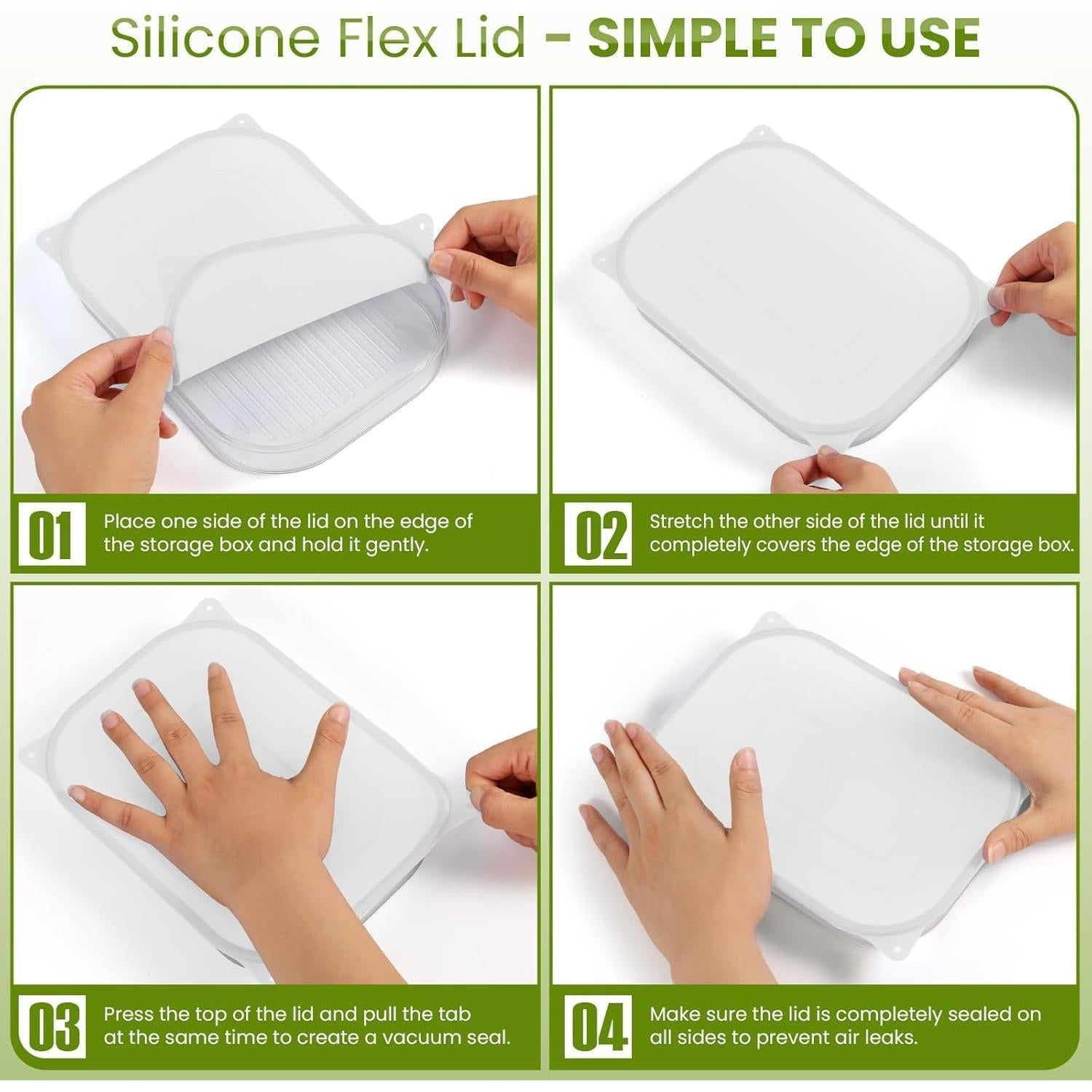 Silicone Flex Lid - SIMPLE TO USE

01 Place one side of the lid on the edge of the storage box and hold it gently.

02 Stretch the other side of the lid until it completely covers the edge of the storage box.

03 Press the top of the lid and pull the tab at the same time to create a vacuum seal.

04 Make sure the lid is completely sealed on all sides to prevent air leaks.