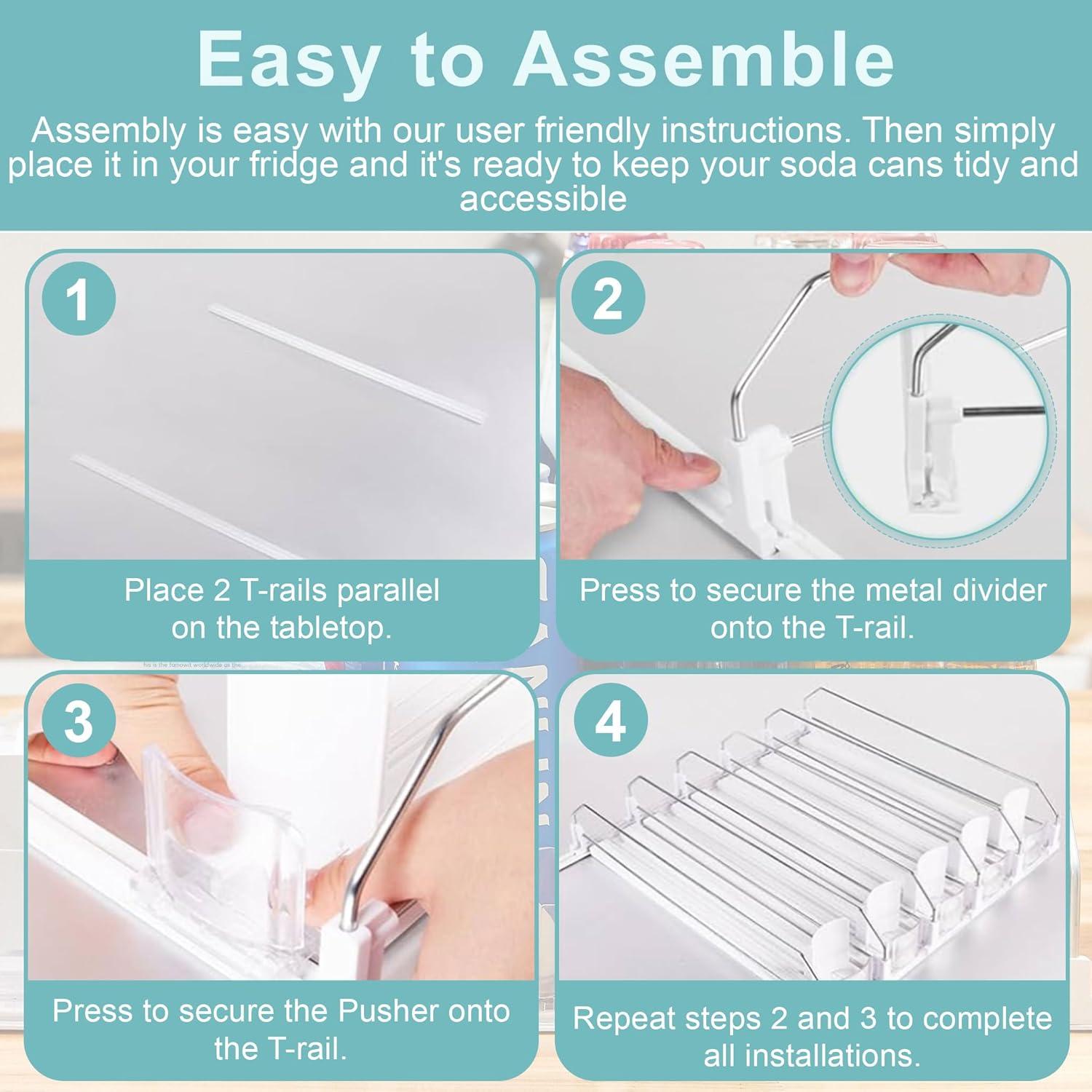 Easy to Assemble

Assembly is easy with our user friendly instructions. Then simply place it in your fridge and it's ready to keep your soda cans tidy and accessible

1

Place 2 T-rails parallel on the tabletop.

2

Press to secure the metal divider onto the T-rail.

3

Press to secure the Pusher onto the T-rail.

4

Repeat steps 2 and 3 to complete all installations.