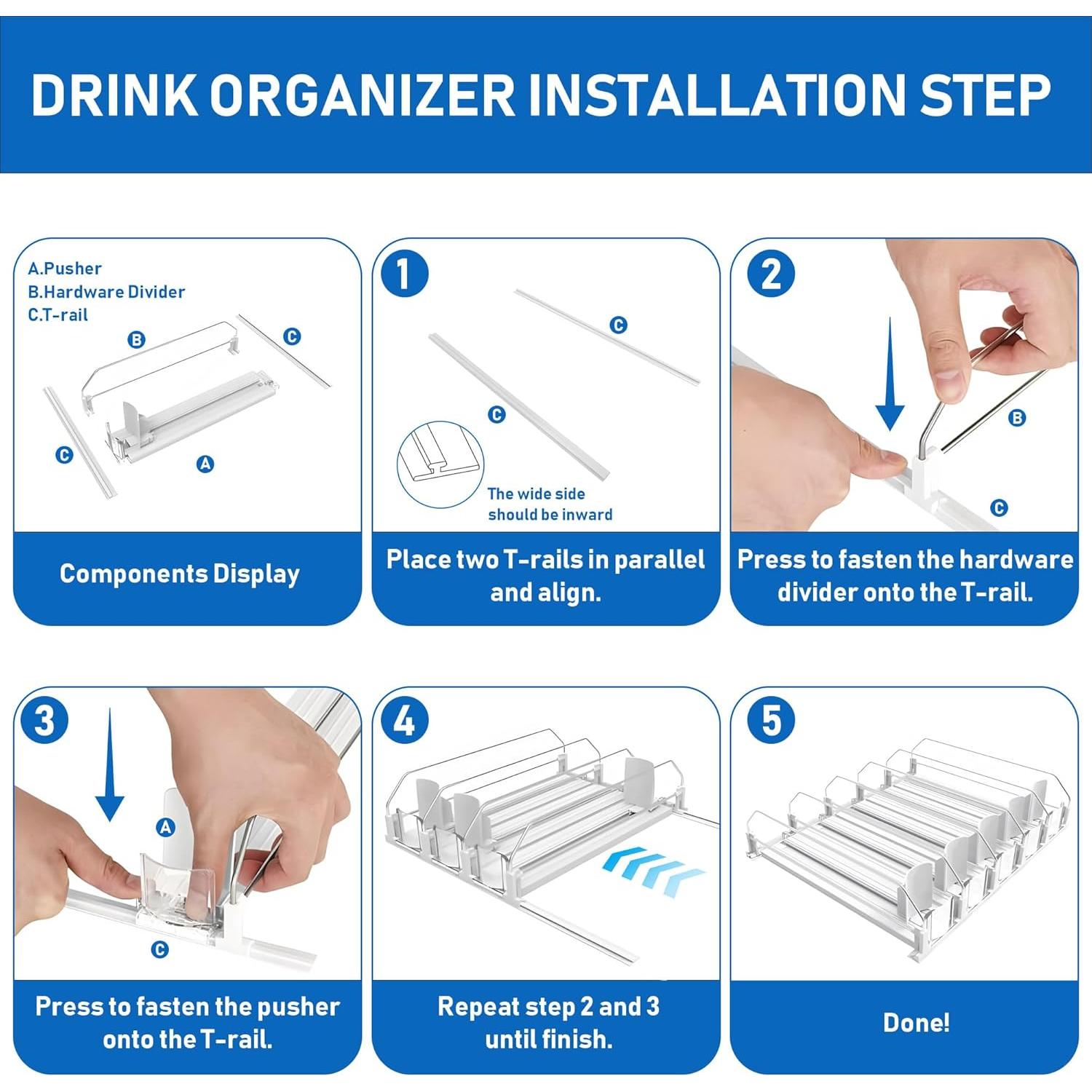 DRINK ORGANIZER INSTALLATION STEP

A.Pusher
B.Hardware Divider
C.T-rail

B
C
C
A

Components Display

1
C
C
The wide side should be inward

Place two T-rails in parallel and align.

2
B
C

Press to fasten the hardware divider onto the T-rail.

3
A
C

Press to fasten the pusher onto the T-rail.

4

Repeat step 2 and 3 until finish.

5

Done!