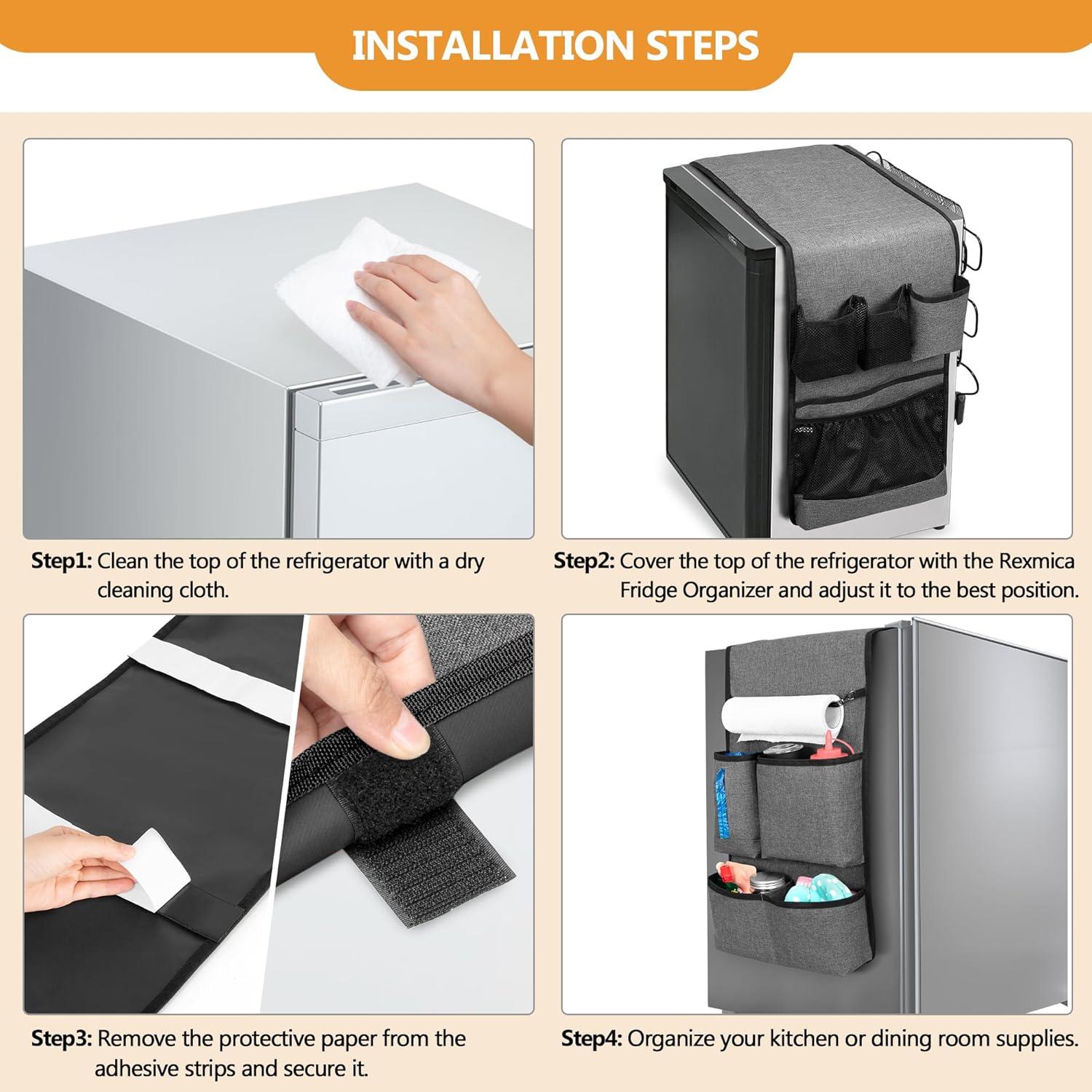 INSTALLATION STEPS

Step1: Clean the top of the refrigerator with a dry cleaning cloth.

Step2: Cover the top of the refrigerator with the Rexmica Fridge Organizer and adjust it to the best position.

Step3: Remove the protective paper from the adhesive strips and secure it.

Step4: Organize your kitchen or dining room supplies.