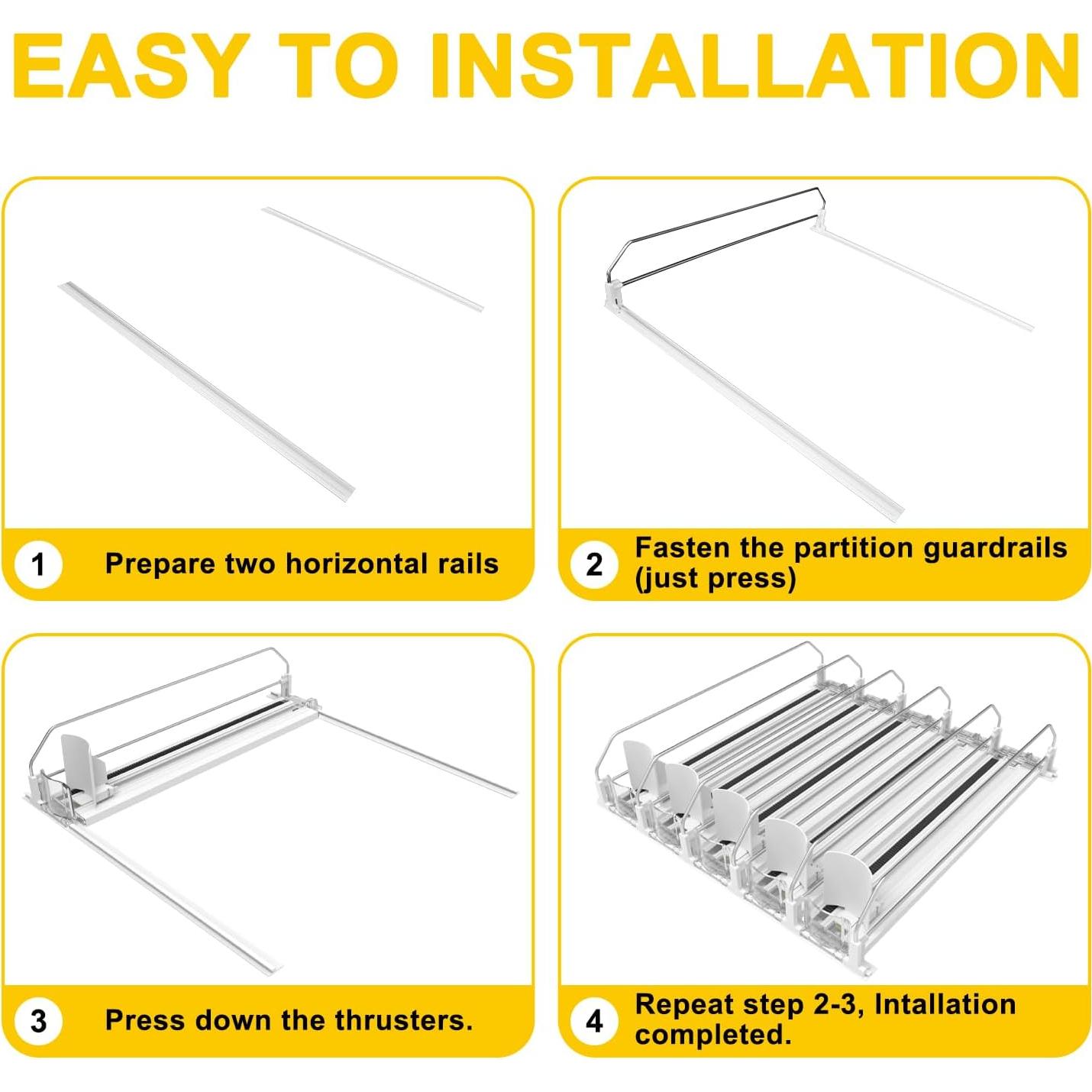 EASY TO INSTALLATION

1 Prepare two horizontal rails

2 Fasten the partition guardrails (just press)

3 Press down the thrusters.

4 Repeat step 2-3, Intallation completed.